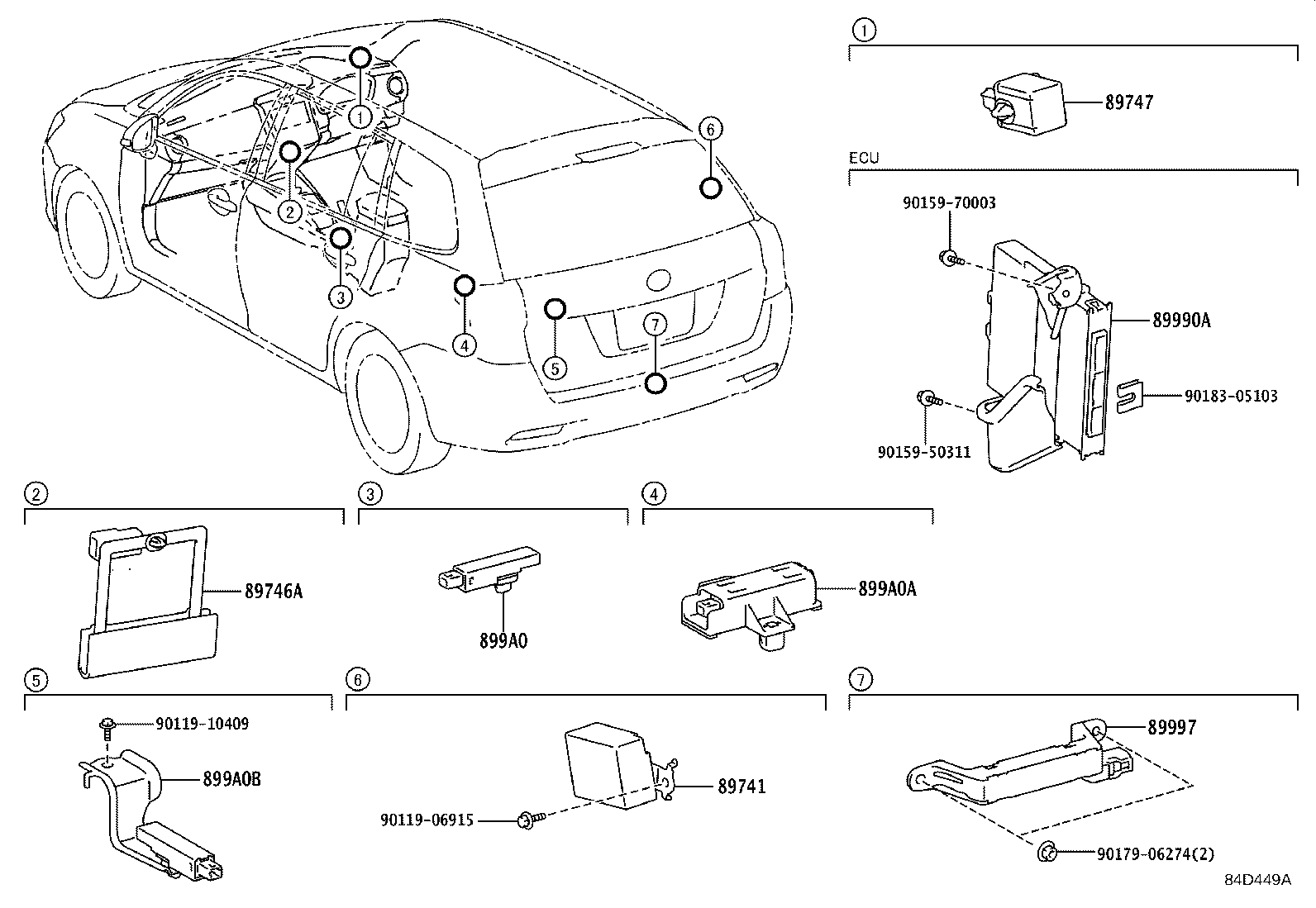 1
2
3
4
5
6
7

1
89747

ECU
90159-70003
89990A
90183-05103
90159-50311

2
89746A

3
899A0

4
899A0A

5
90119-10409
899A0B

6
89741
90119-06915

7
89997
90179-06274(2)

84D449A