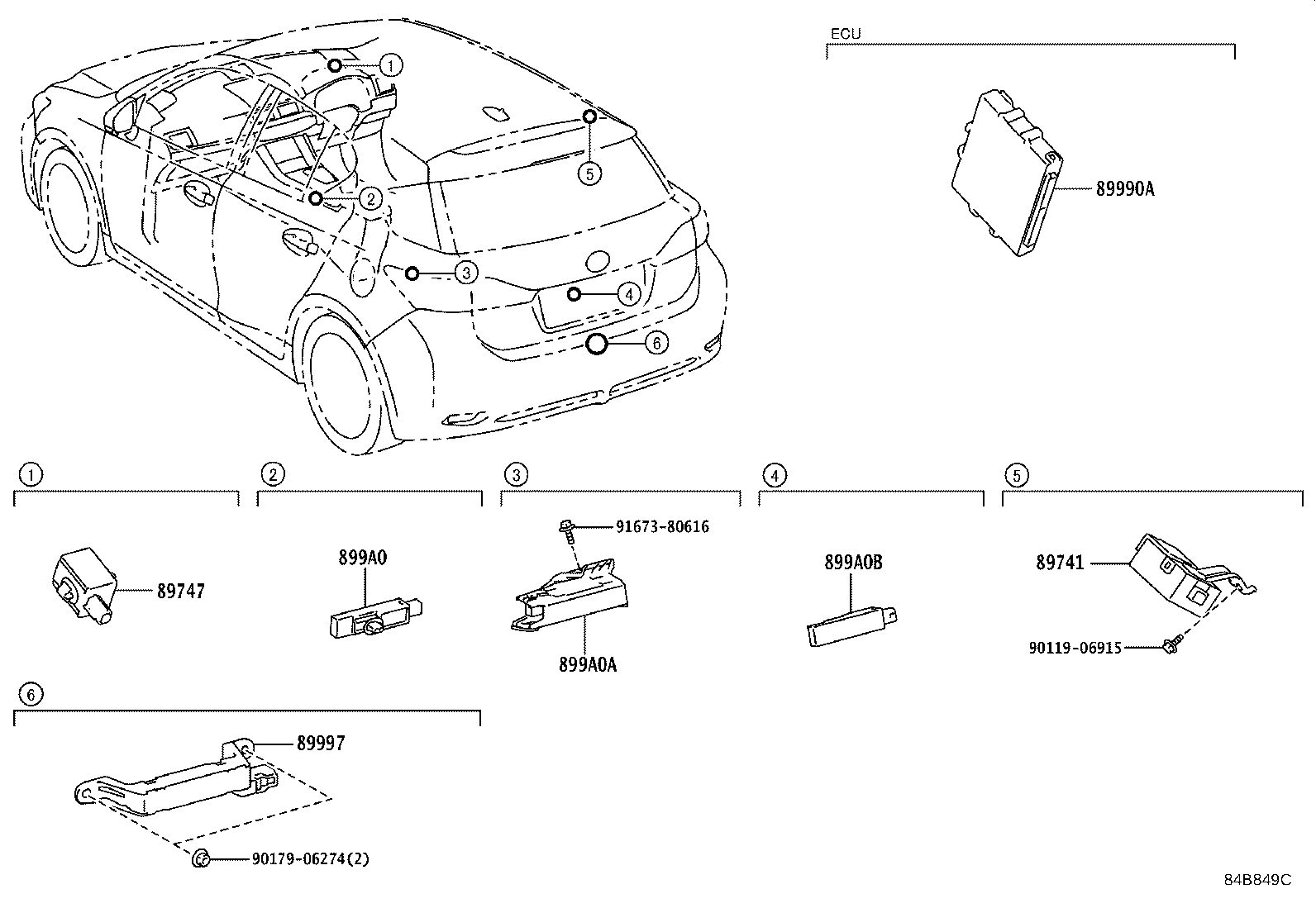 1
2
5
3
4
6

ECU

89990A

1
89747

2
899A0

3
91673-80616
899A0A

4
899A0B

5
89741
90119-06915

6
89997
90179-06274(2)

84B849C