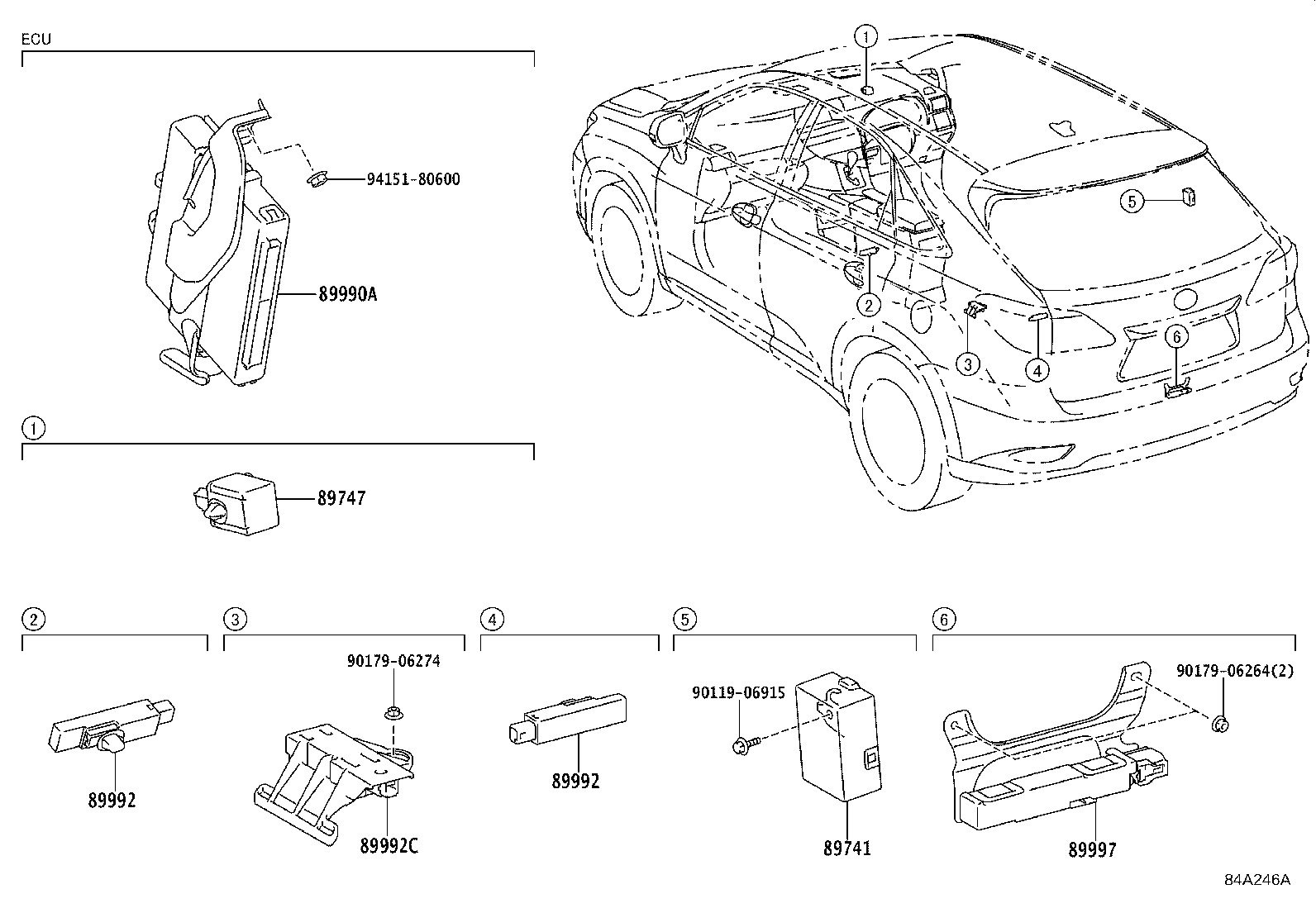 ECU

94151-80600

89990A

1

89747

1

5

2

3

4

6

2

89992

3

90179-06274

89992C

4

89992

5

90119-06915

89741

6

90179-06264(2)

89997

84A246A