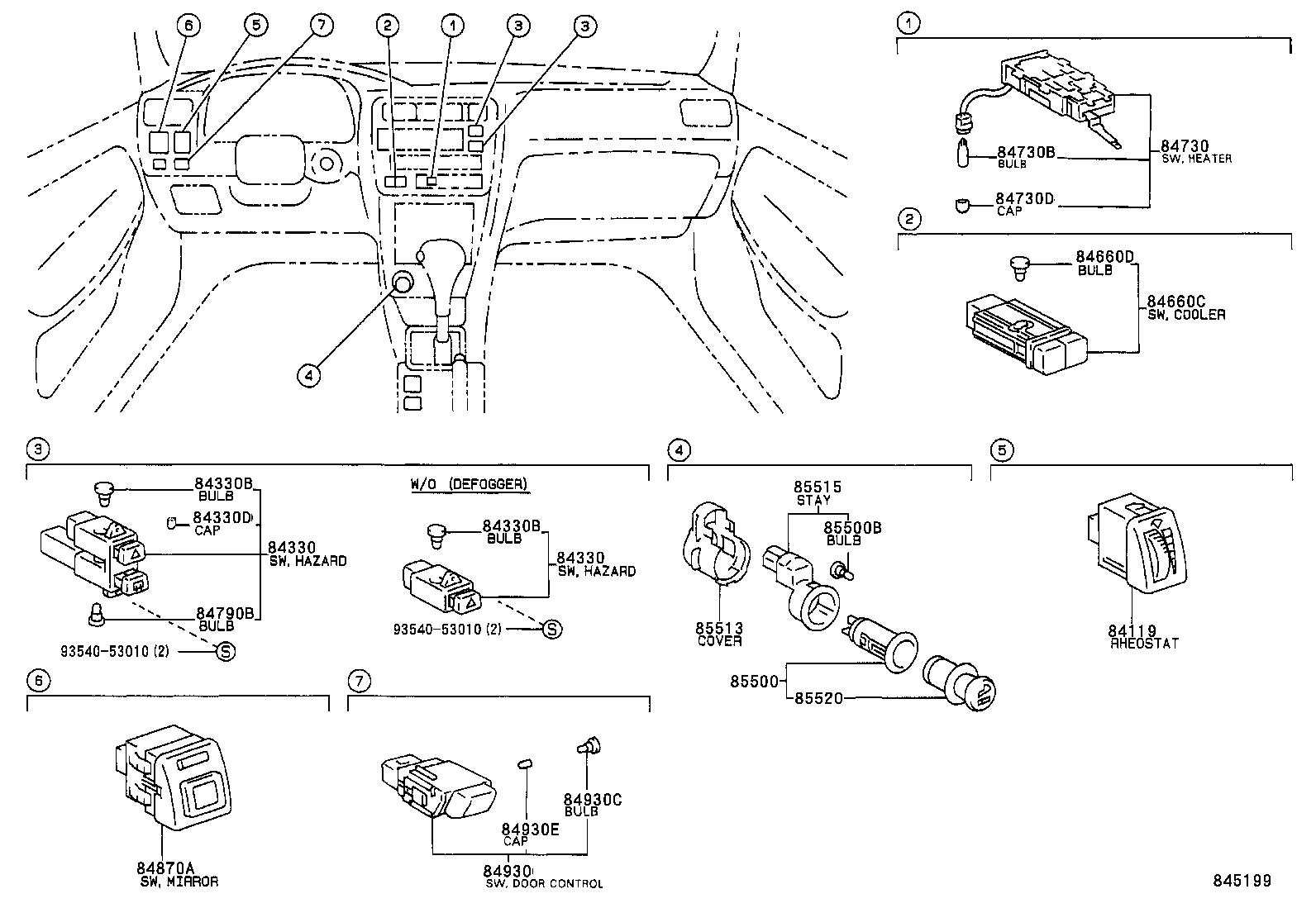 6 5 7 2 1 3 3

4

1

84730B
BULB

84730
SW, HEATER

84730D
CAP

2

84660D
BULB

84660C
SW, COOLER

3

84330B
BULB

84330D
CAP

84330
SW, HAZARD

84790B
BULB

93540-53010 (2)

S

W/O (DEFOGGER)

84330B
BULB

84330
SW, HAZARD

93540-53010 (2)

S

4

85515
STAY

85500B
BULB

85513
COVER

85500

85520

5

84119
RHEOSTAT

6

84870A
SW, MIRROR

7

84930C
BULB

84930E
CAP

84930
SW, DOOR CONTROL

845199