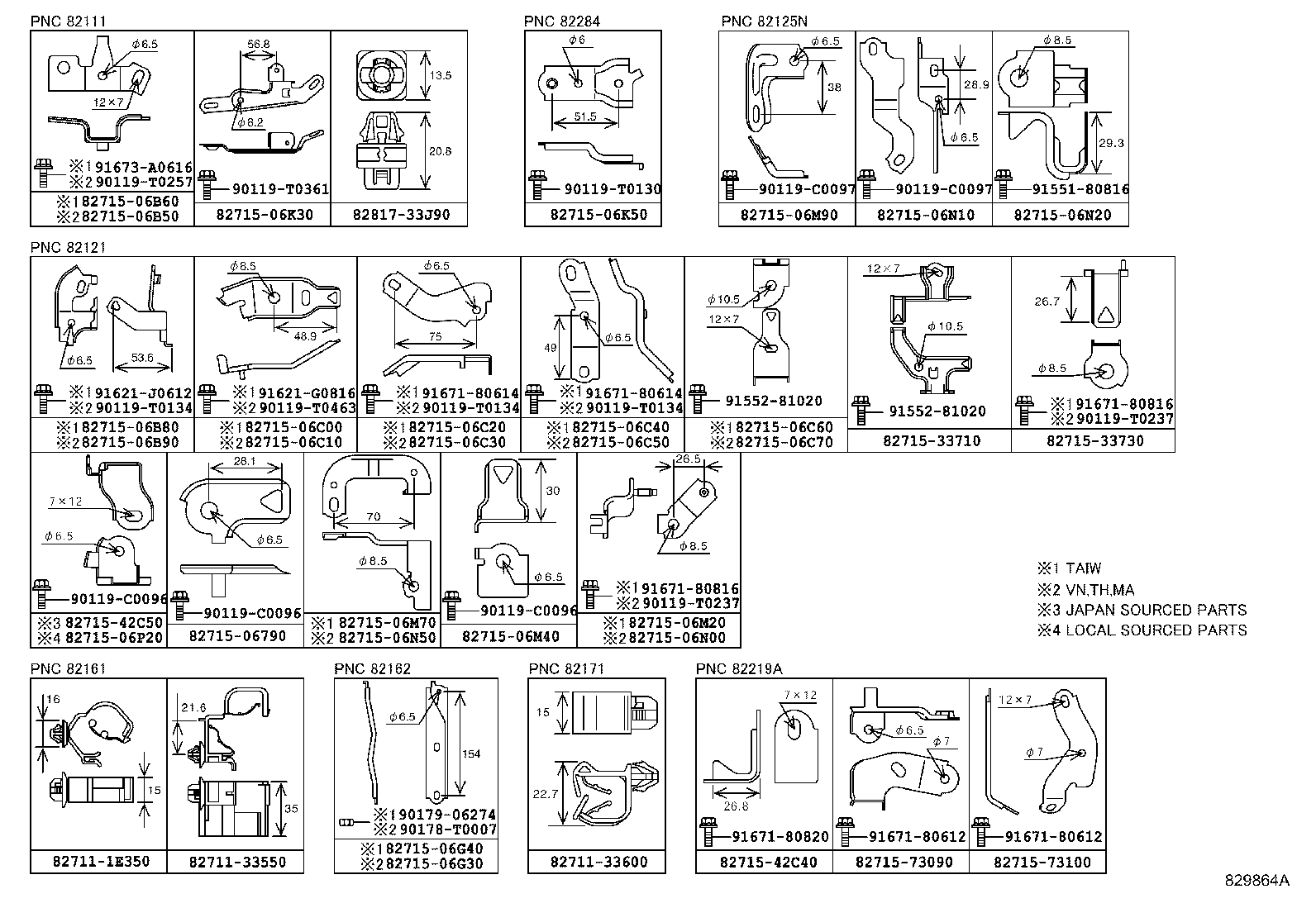 PNC 82111

$\phi$6.5
12×7
※1 91673-A0616
※2 90119-T0257
※1 82715-06B60
※2 82715-06B50

56.8
$\phi$8.2
90119-T0361
82715-06K30

13.5
20.8
82817-33J90

PNC 82284

$\phi$6
51.5
90119-T0130
82715-06K50

PNC 82125N

$\phi$6.5
38
90119-C0097
82715-06M90

28.9
$\phi$6.5
90119-C0097
82715-06N10

$\phi$8.5
29.3
91551-80816
82715-06N20

PNC 82121

$\phi$6.5
53.6
※1 91621-J0612
※2 90119-T0134
※1 82715-06B80
※2 82715-06B90

$\phi$8.5
48.9
※1 91621-G0816
※2 90119-T0463
※1 82715-06C00
※2 82715-06C10

$\phi$6.5
75
※1 91671-80614
※2 90119-T0134
※1 82715-06C20
※2 82715-06C30

49
$\phi$6.5
※1 91671-80614
※2 90119-T0134
※1 82715-06C40
※2 82715-06C50

$\phi$10.5
12×7
91552-81020
※1 82715-06C60
※2 82715-06C70

12×7
$\phi$10.5
91552-81020
82715-33710

26.7
$\phi$8.5
※1 91671-80816
※2 90119-T0237
82715-33730

7×12
$\phi$6.5
90119-C0096
※3 82715-42C50
※4 82715-06P20

28.1
$\phi$6.5
90119-C0096
82715-06790

70
$\phi$8.5
※1 82715-06M70
※2 82715-06N50

30
$\phi$6.5
90119-C0096
82715-06M40

26.5
$\phi$8.5
※1 91671-80816
※2 90119-T0237
※1 82715-06M20
※2 82715-06N00

※1 TAIW
※2 VN,TH,MA
※3 JAPAN SOURCED PARTS
※4 LOCAL SOURCED PARTS

PNC 82161

16
15
82711-1E350

21.6
35
82711-33550

PNC 82162

$\phi$6.5
154
※1 90179-06274
※2 90178-T0007
※1 82715-06G40
※2 82715-06G30

PNC 82171

15
22.7
82711-33600

PNC 82219A

7×12
26.8
91671-80820
82715-42C40

$\phi$6.5
$\phi$7
91671-80612
82715-73090

12×7
$\phi$7
91671-80612
82715-73100

829864A