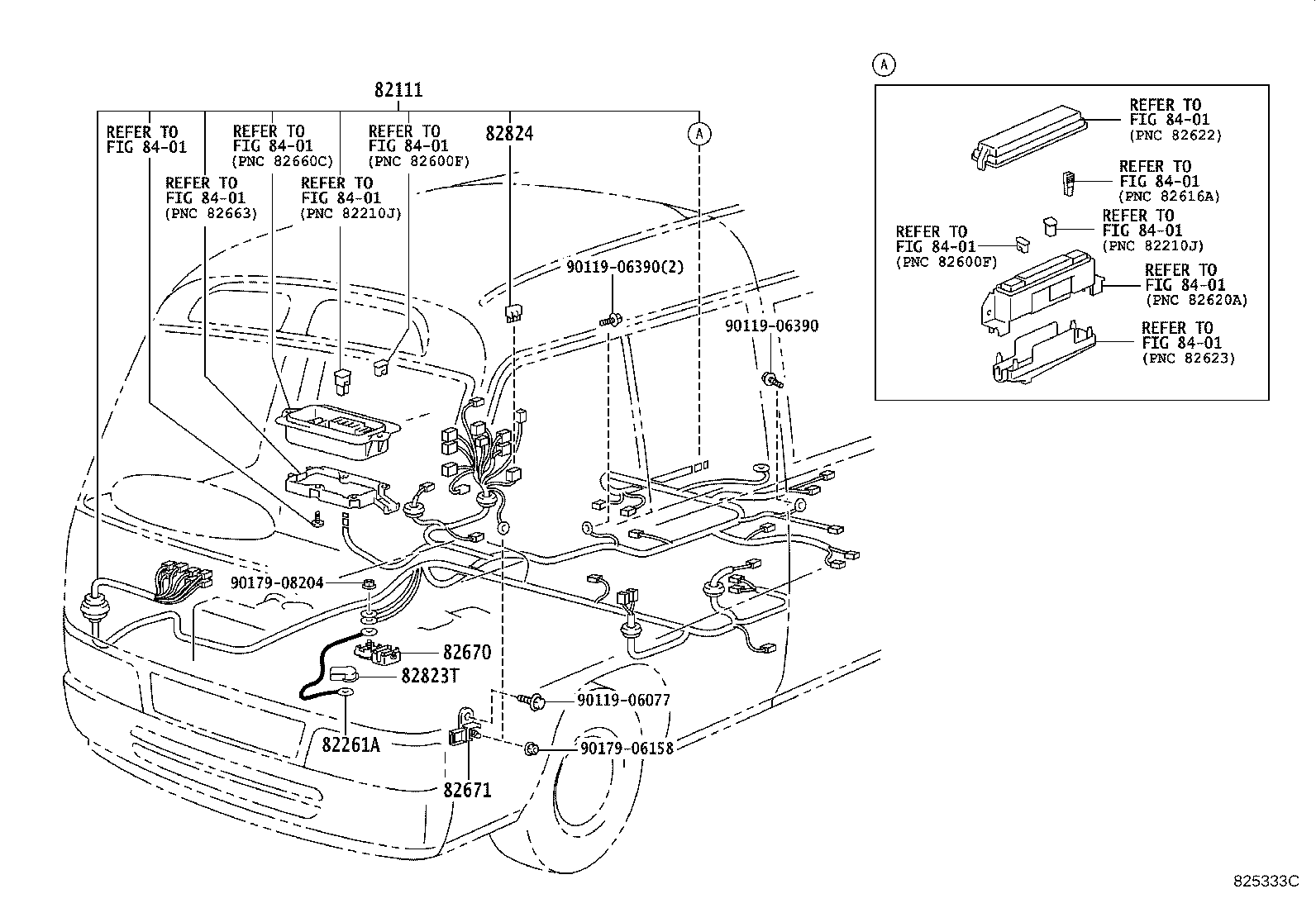 82111

REFER TO
FIG 84-01

REFER TO
FIG 84-01
(PNC 82660C)

REFER TO
FIG 84-01
(PNC 82600F)

82824

A

REFER TO
FIG 84-01
(PNC 82663)

REFER TO
FIG 84-01
(PNC 82210J)

90119-06390(2)

90119-06390

90179-08204

82670

82823T

82261A

90119-06077

90179-06158

82671

A

REFER TO
FIG 84-01
(PNC 82622)

REFER TO
FIG 84-01
(PNC 82616A)

REFER TO
FIG 84-01
(PNC 82210J)

REFER TO
FIG 84-01
(PNC 82600F)

REFER TO
FIG 84-01
(PNC 82620A)

REFER TO
FIG 84-01
(PNC 82623)

825333C