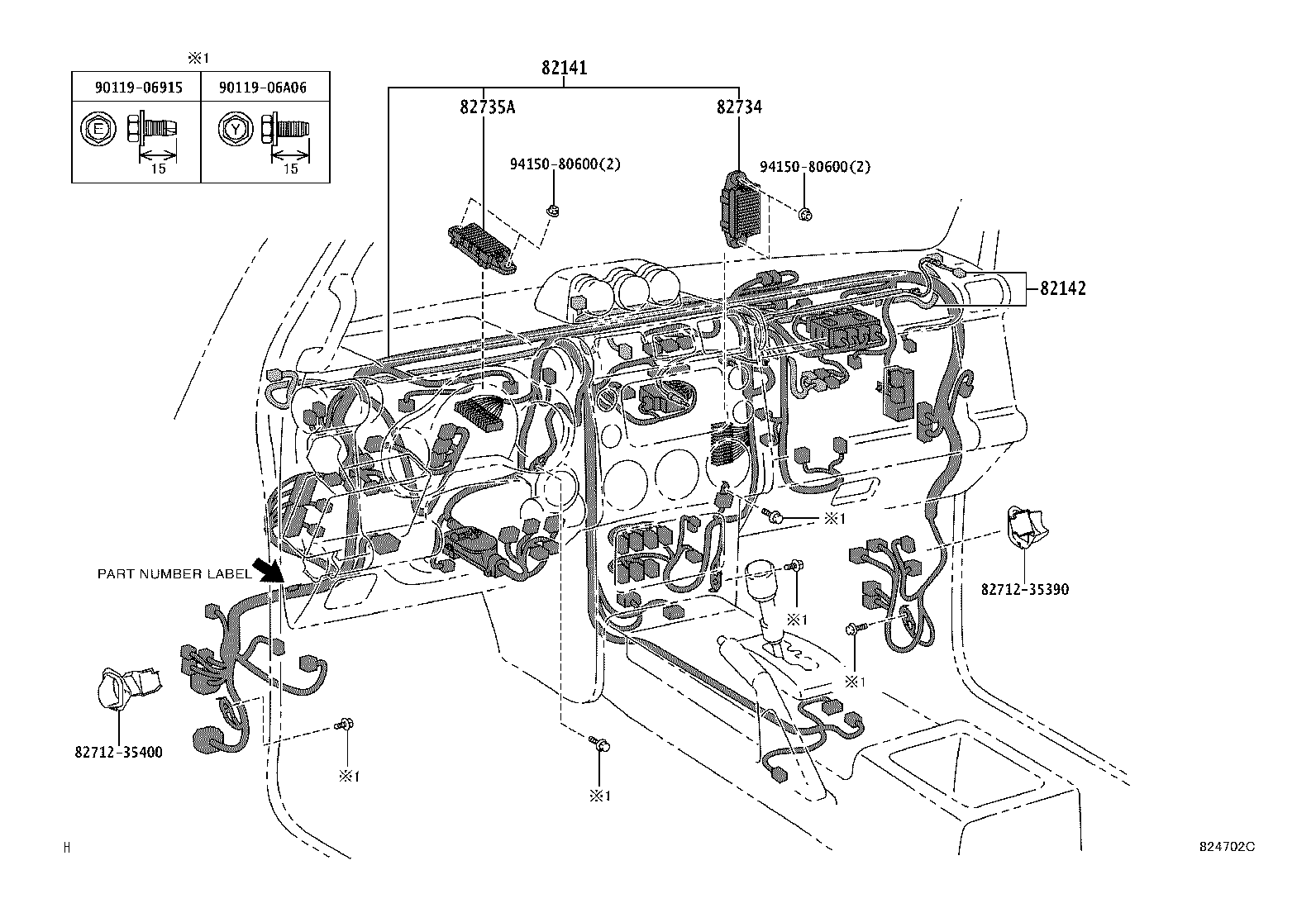 ※1

| 90119-06915 | 90119-06A06 |
|---|---|
| E 15 | Y 15 |

82141
82735A
82734
94150-80600(2)
94150-80600(2)
82142
※1
PART NUMBER LABEL
82712-35390
※1
※1
82712-35400
※1
※1
H
824702C