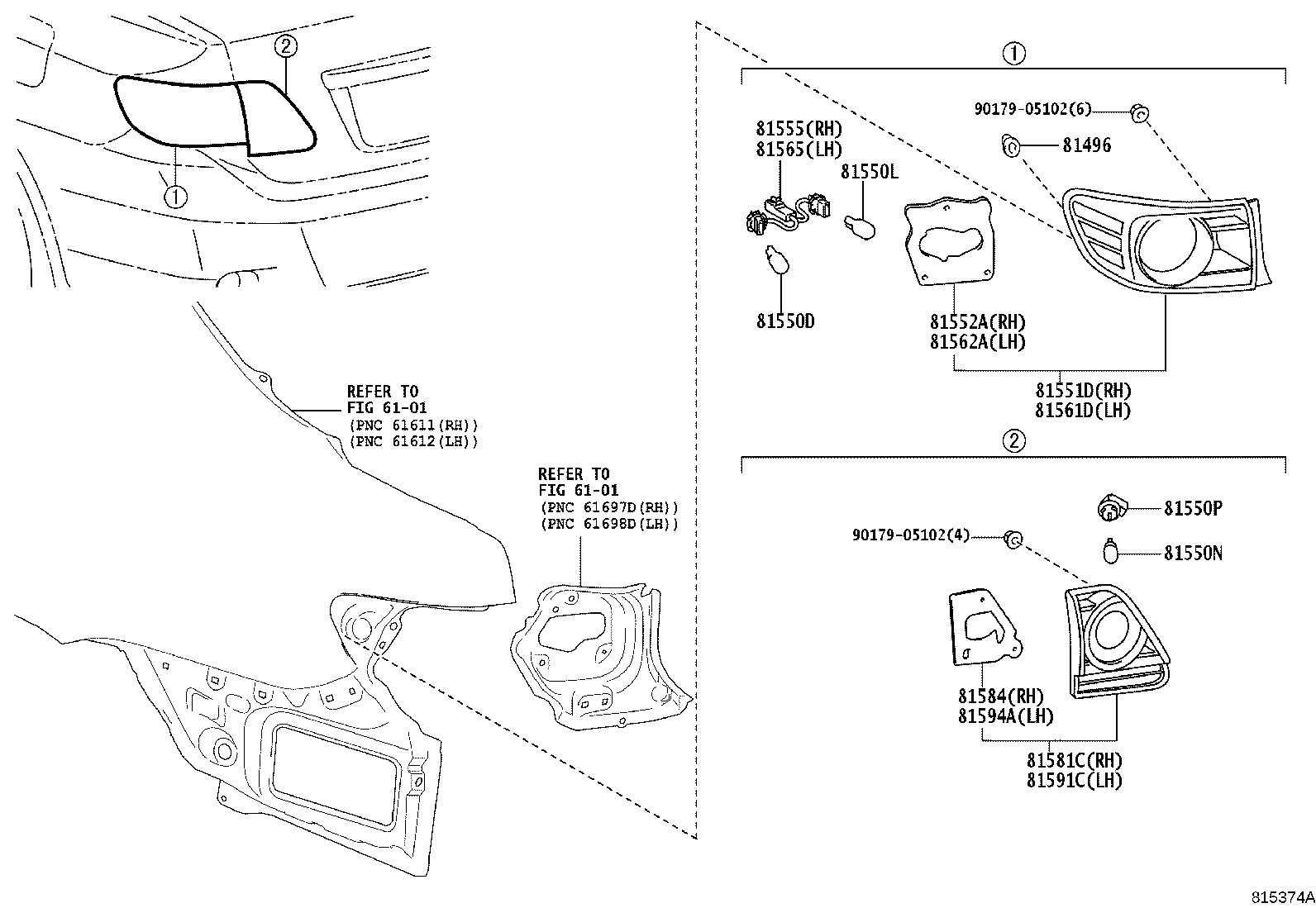 ②
①

REFER TO
FIG 61-01
(PNC 61611(RH))
(PNC 61612(LH))

REFER TO
FIG 61-01
(PNC 61697D(RH))
(PNC 61698D(LH))

①
90179-05102(6)
81496
81555(RH)
81565(LH)
81550L
81550D
81552A(RH)
81562A(LH)
81551D(RH)
81561D(LH)

②
81550P
90179-05102(4)
81550N
81584(RH)
81594A(LH)
81581C(RH)
81591C(LH)

815374A