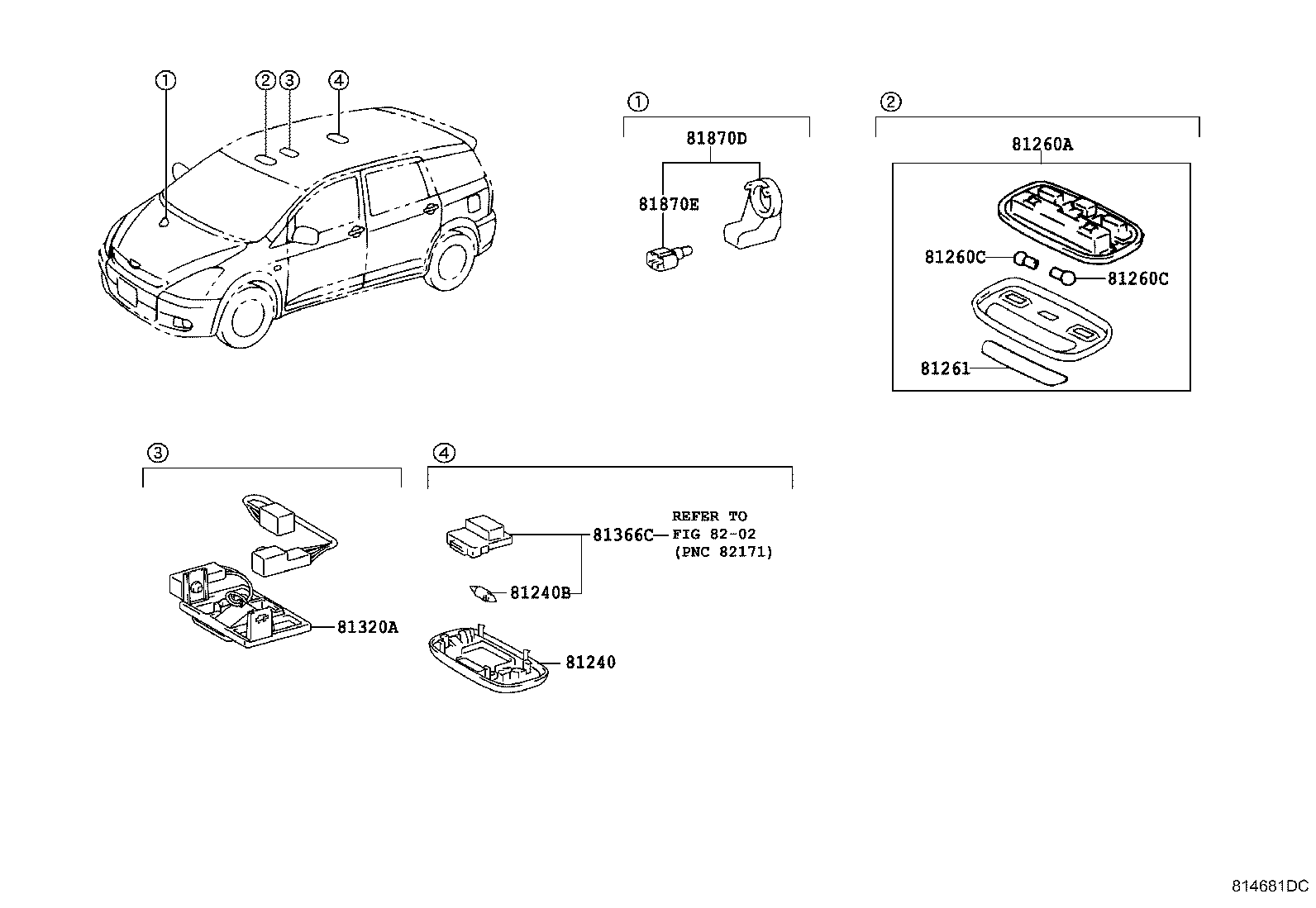 ①
②
③
④

①
81870D
81870E

②
81260A
81260C
81260C
81261

③
81320A

④
81366C
REFER TO
FIG 82-02
(PNC 82171)
81240B
81240

814681DC