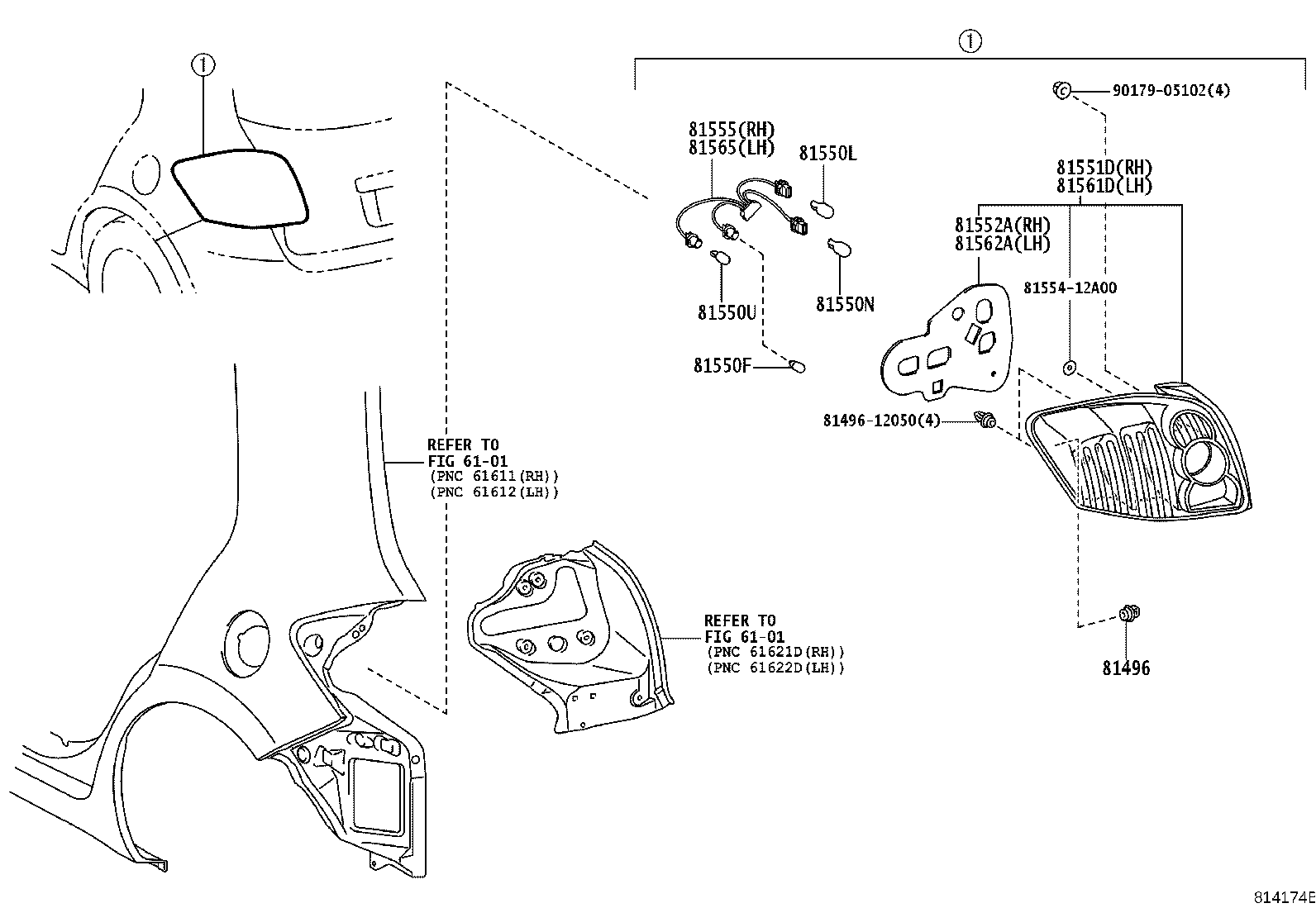 ①

①

90179-05102(4)

81555(RH)
81565(LH)

81550L

81551D(RH)
81561D(LH)

81552A(RH)
81562A(LH)

81554-12A00

81550U

81550N

81550F

81496-12050(4)

REFER TO
FIG 61-01
(PNC 61611(RH))
(PNC 61612(LH))

REFER TO
FIG 61-01
(PNC 61621D(RH))
(PNC 61622D(LH))

81496

814174E