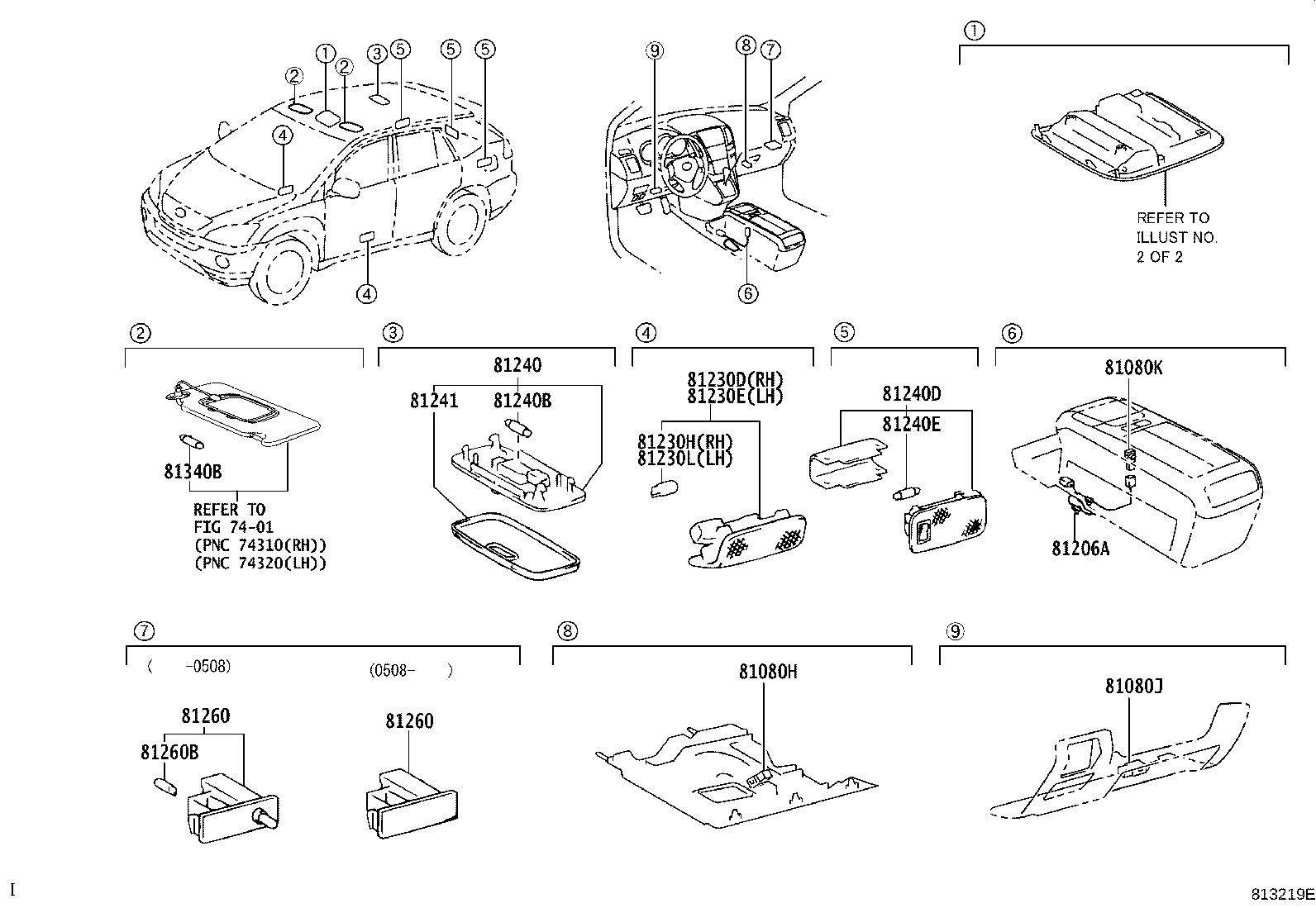 ② ① ② ③ ⑤ ⑤ ⑤

④

④

⑨ ⑧ ⑦

⑥

①

REFER TO
ILLUST NO.
2 OF 2

②

81340B

REFER TO
FIG 74-01
(PNC 74310(RH))
(PNC 74320(LH))

③

81240
81241
81240B

④

81230D(RH)
81230E(LH)
81230H(RH)
81230L(LH)

⑤

81240D
81240E

⑥

81080K
81206A

⑦

( -0508)
81260
81260B

(0508- )
81260

⑧

81080H

⑨

81080J

I

813219E