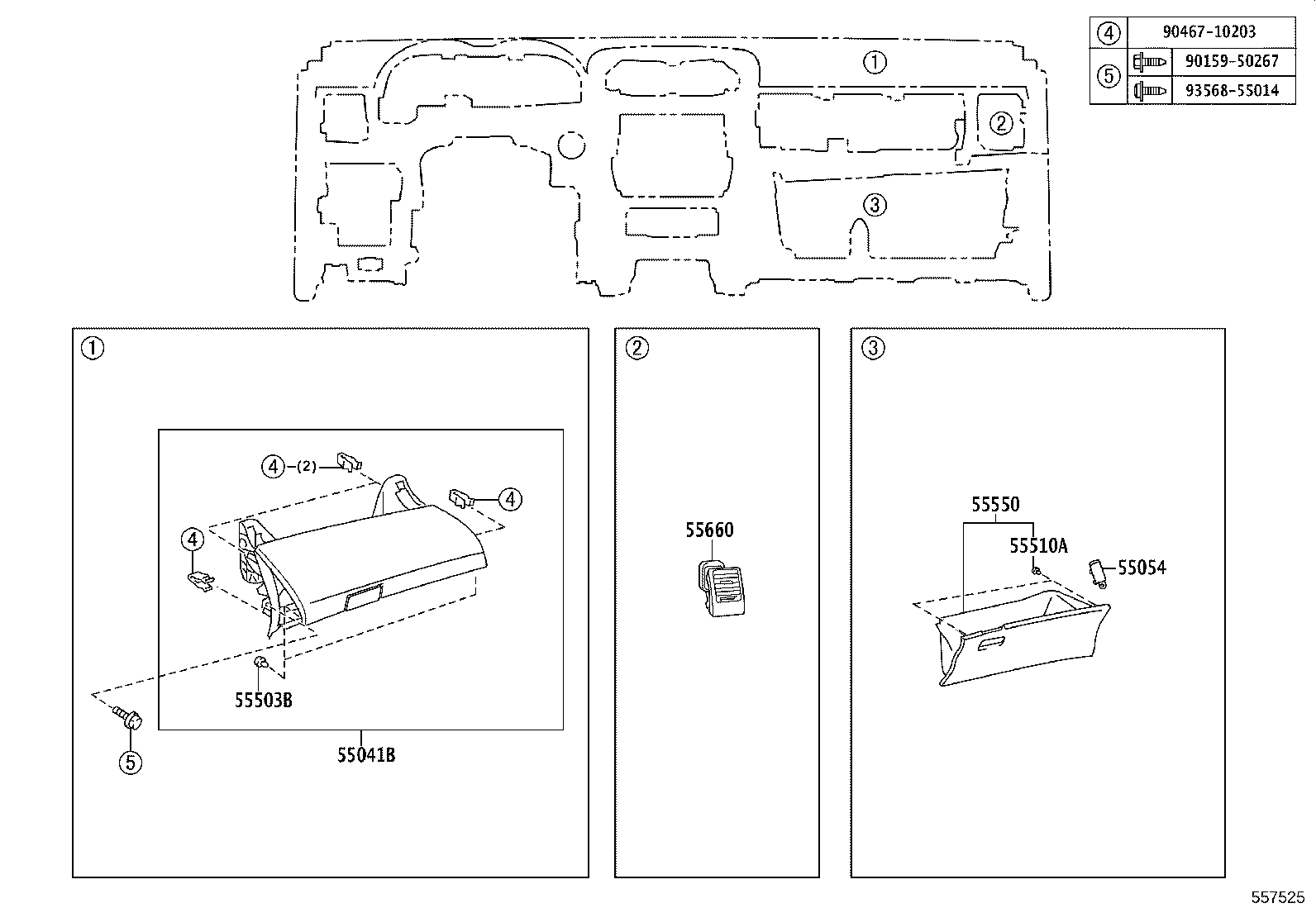 | ④ | | 90467-10203 |
|---|---|---|
| ⑤ | | 90159-50267 |
| | | 93568-55014 |

①
②
③

①
④-(2)
④
④
55503B
⑤
55041B

②
55660

③
55550
55510A
55054

557525