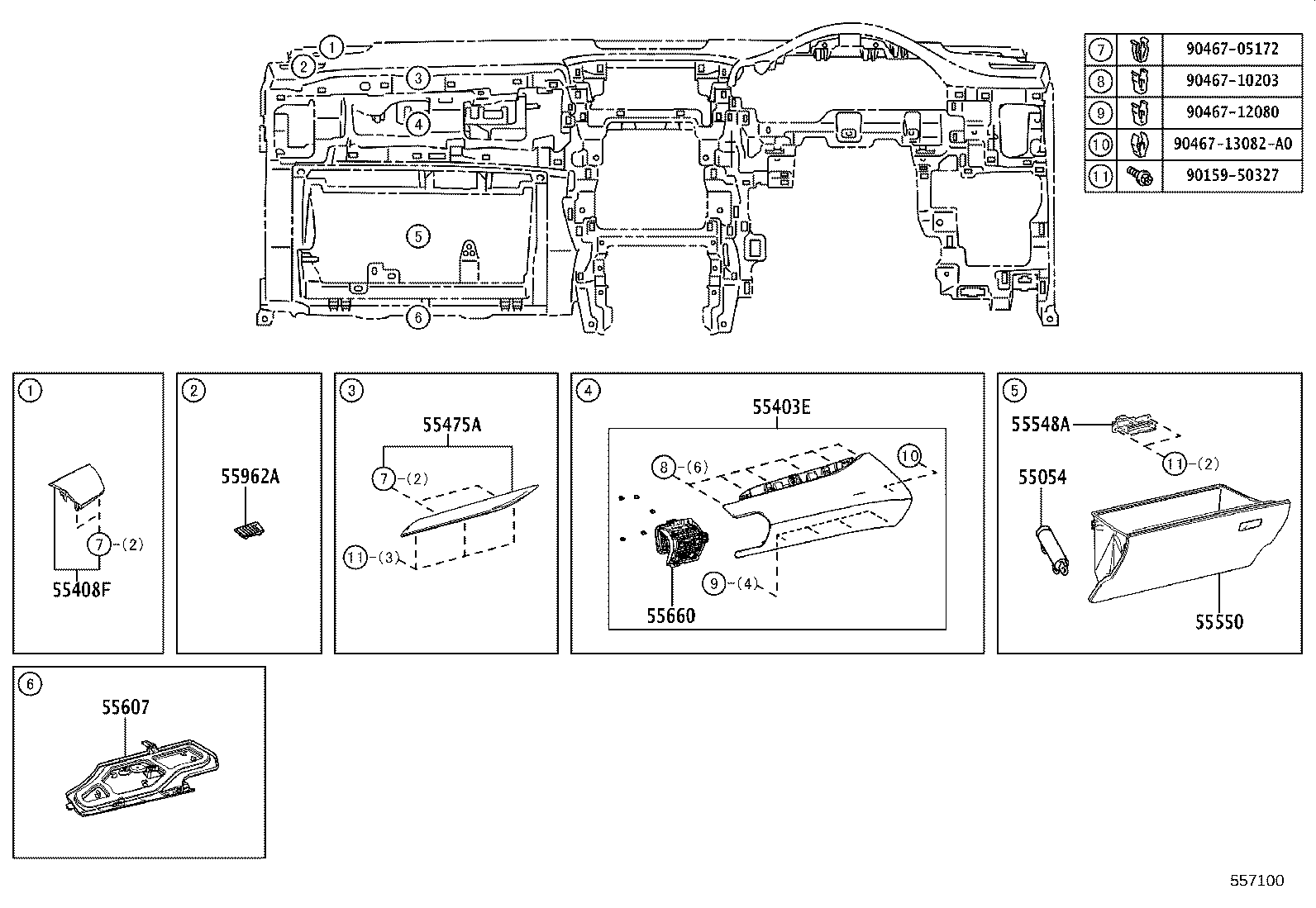 1
2
3
4
5
6

| 7 | | 90467-05172 |
|---|---|---|
| 8 | | 90467-10203 |
| 9 | | 90467-12080 |
| 10 | | 90467-13082-A0 |
| 11 | | 90159-50327 |

1
7 -(2)
55408F

2
55962A

3
55475A
7 -(2)
11 -(3)

4
55403E
8 -(6)
10
9 -(4)
55660

5
55548A
11 -(2)
55054
55550

6
55607

557100