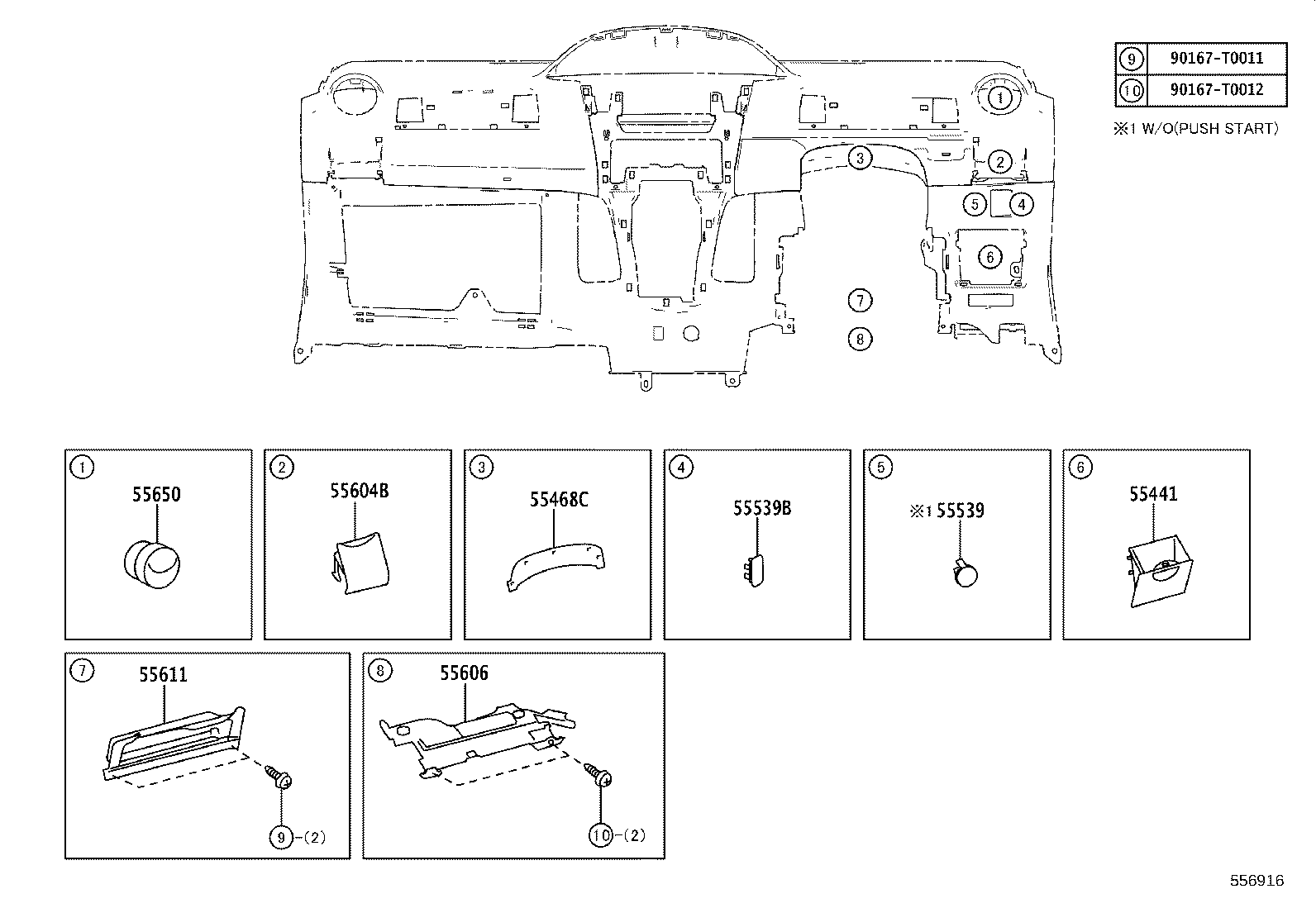 | ⑨ | 90167-T0011 |
|---|---|
| ⑩ | 90167-T0012 |

※1 W/O(PUSH START)

① ② ③ ⑤ ④ ⑥ ⑦ ⑧

① 55650

② 55604B

③ 55468C

④ 55539B

⑤ ※1 55539

⑥ 55441

⑦ 55611

⑨-(2)

⑧ 55606

⑩-(2)

556916