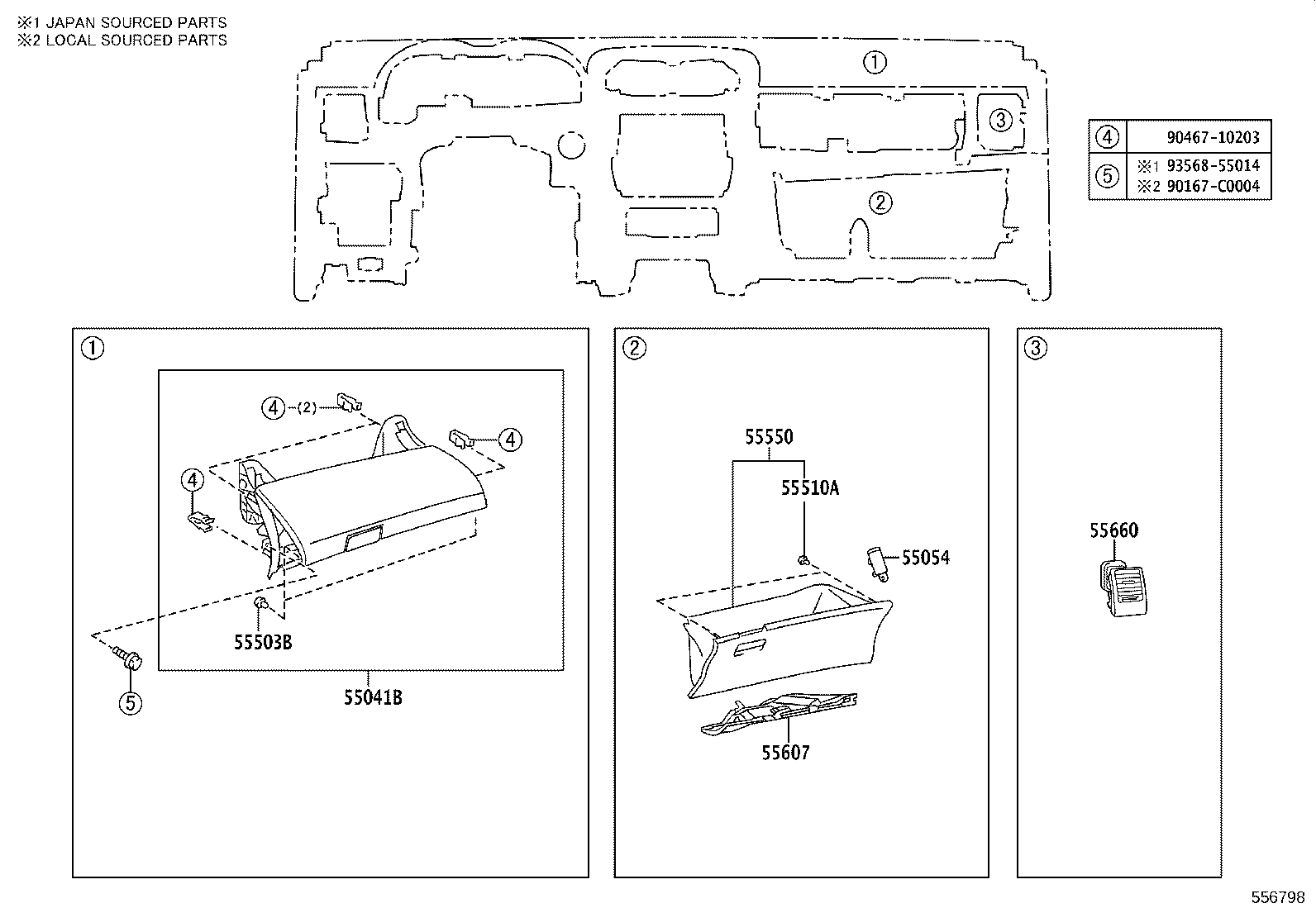 ※1 JAPAN SOURCED PARTS
※2 LOCAL SOURCED PARTS

①
③
②

| ④ | 90467-10203 |
|---|---|
| ⑤ | ※1 93568-55014 ※2 90167-C0004 |

①
④ (2)
④
④
55503B
⑤
55041B

②
55550
55510A
55054
55607

③
55660

556798