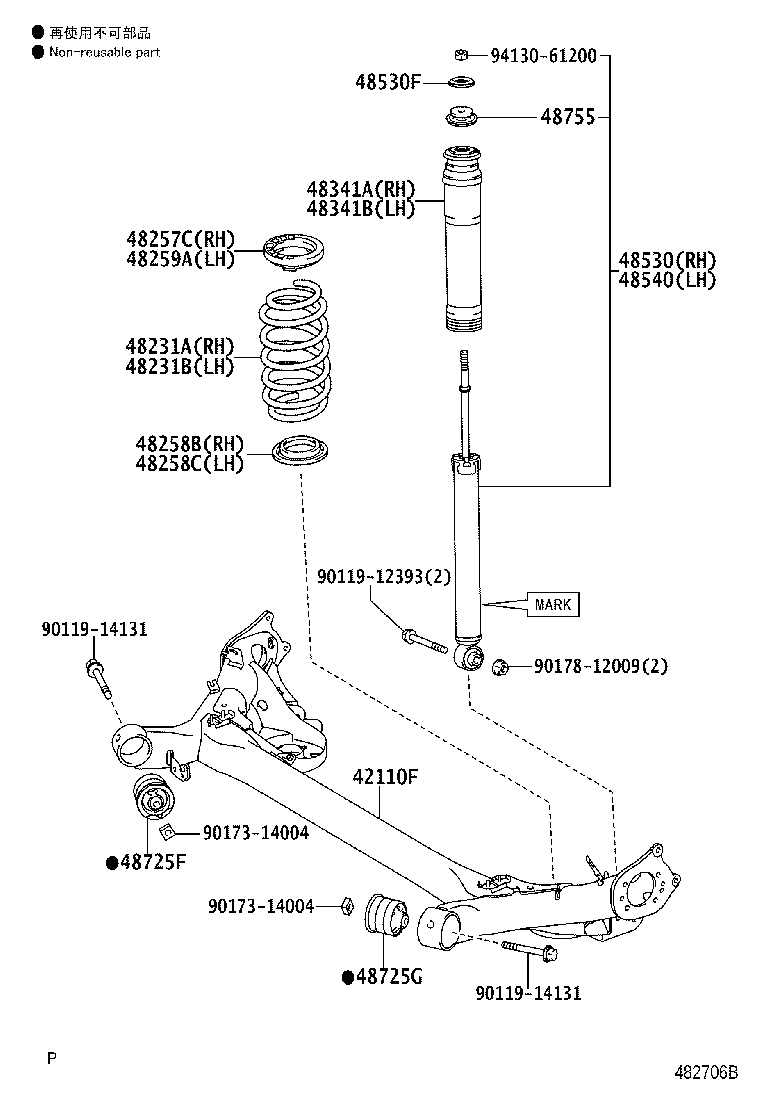 ● 再使用不可部品
● Non-reusable part

94130-61200
48530F
48755
48341A(RH)
48341B(LH)
48257C(RH)
48259A(LH)
48530(RH)
48540(LH)
48231A(RH)
48231B(LH)
48258B(RH)
48258C(LH)
90119-12393(2)
MARK
90119-14131
90178-12009(2)
42110F
90173-14004
●48725F
90173-14004
●48725G
90119-14131

P
482706B