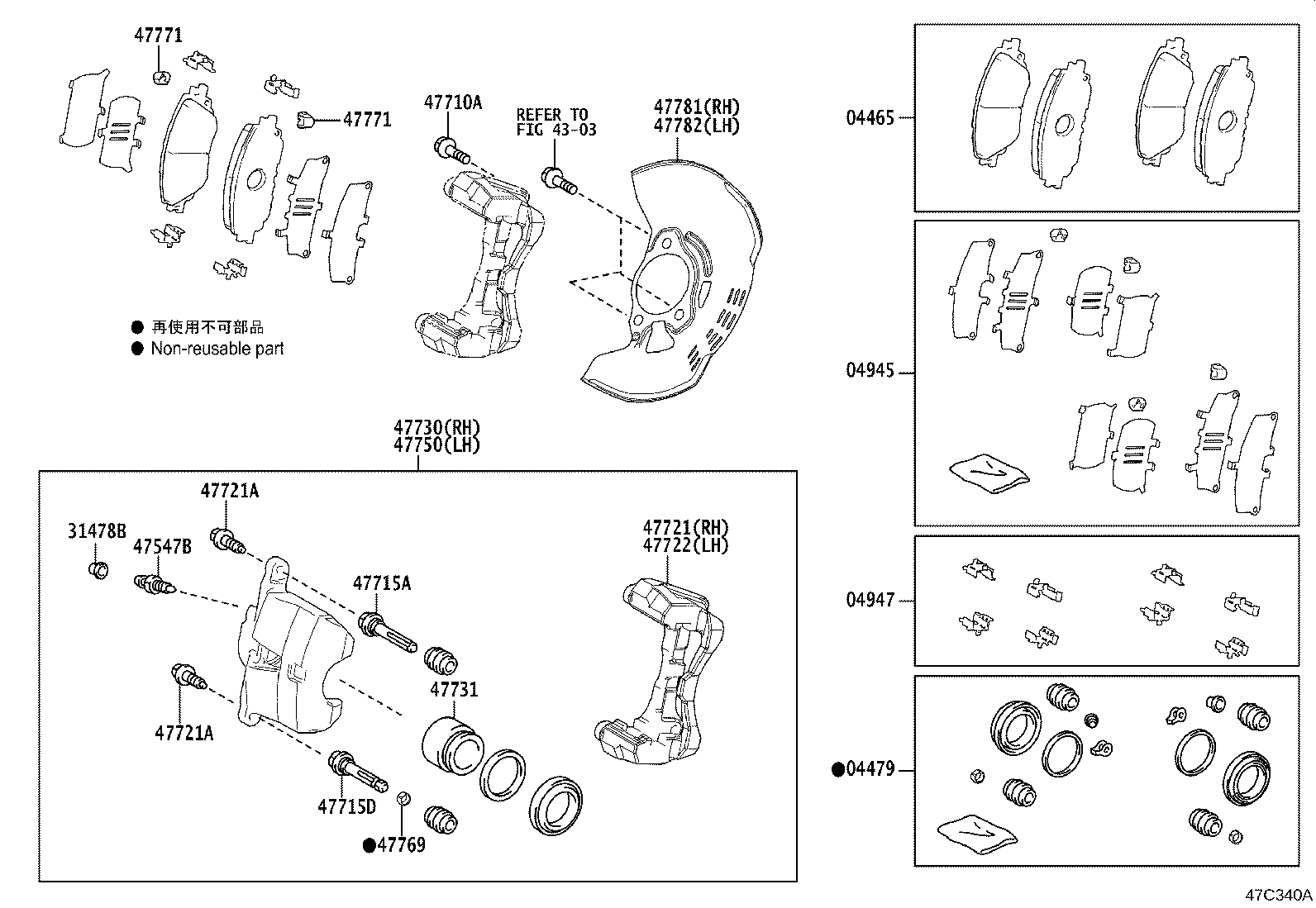 47771

47771

47710A

REFER TO
FIG 43-03

47781(RH)
47782(LH)

● 再使用不可部品
● Non-reusable part

47730(RH)
47750(LH)

47721A

31478B

47547B

47715A

47721(RH)
47722(LH)

47731

47721A

47715D

●47769

04465

04945

04947

●04479

47C340A