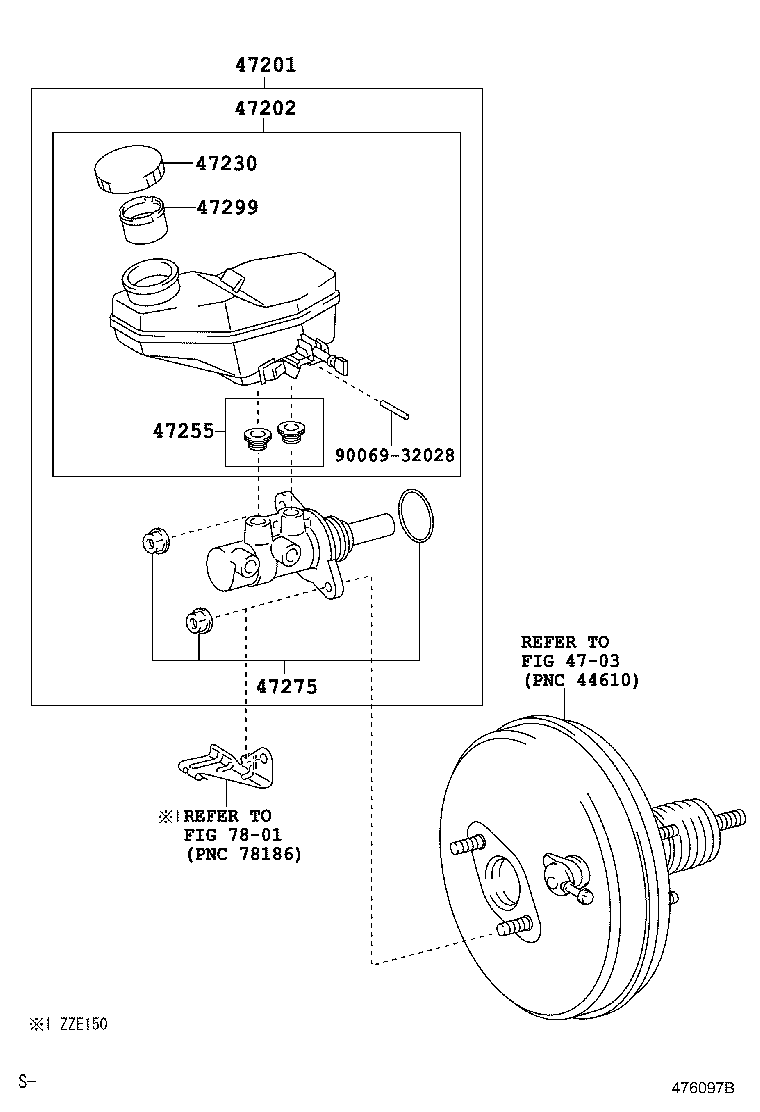 47201
47202
47230
47299
47255
90069-32028
47275
REFER TO
FIG 47-03
(PNC 44610)
※1 REFER TO
FIG 78-01
(PNC 78186)
※1 ZZE150
S-
476097B