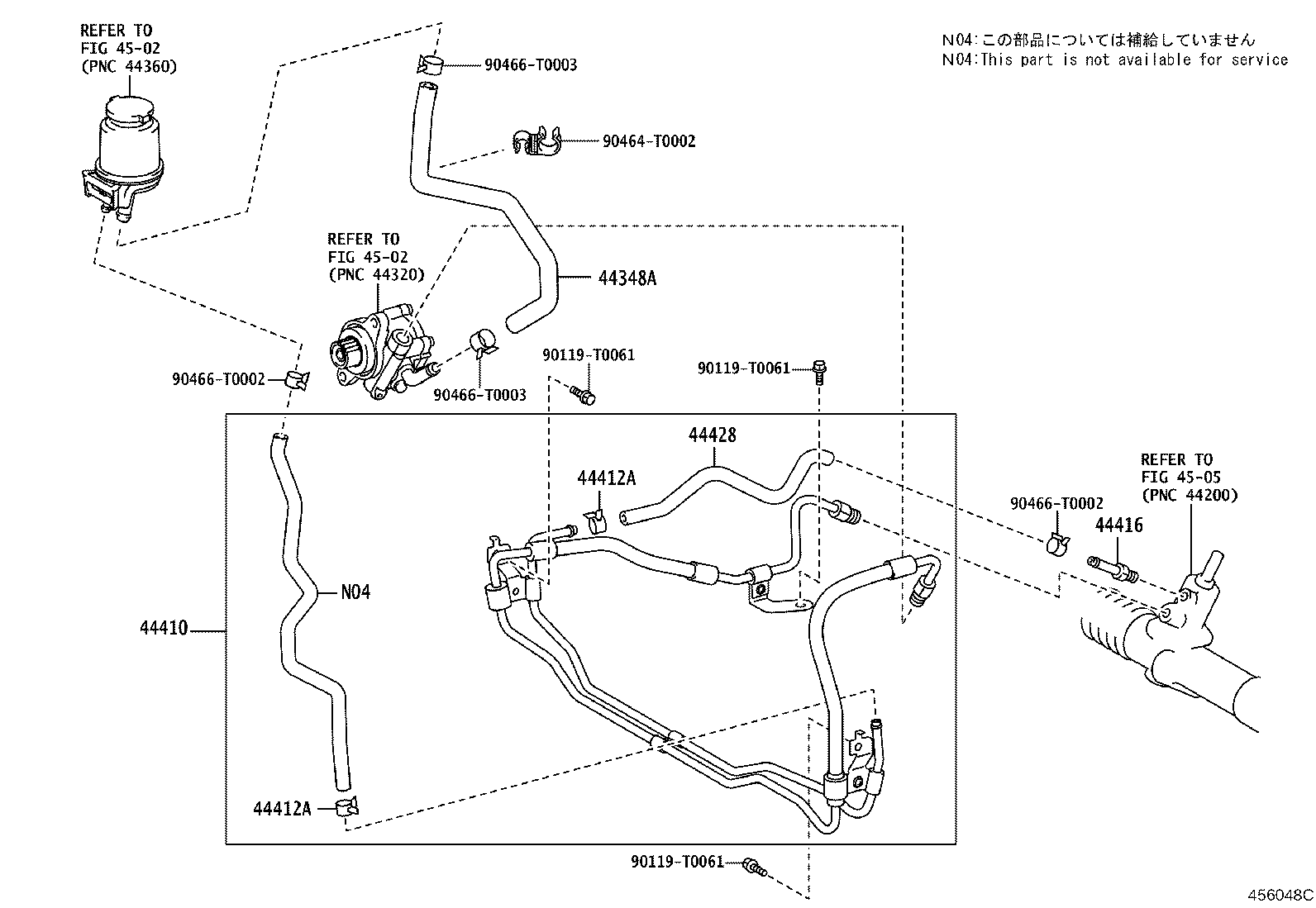 REFER TO
FIG 45-02
(PNC 44360)

N04:この部品については補給していません
N04:This part is not available for service

90466-T0003

90464-T0002

REFER TO
FIG 45-02
(PNC 44320)

44348A

90466-T0002

90466-T0003

90119-T0061

90119-T0061

44428

44412A

REFER TO
FIG 45-05
(PNC 44200)

90466-T0002

44416

N04

44410

44412A

90119-T0061

456048C