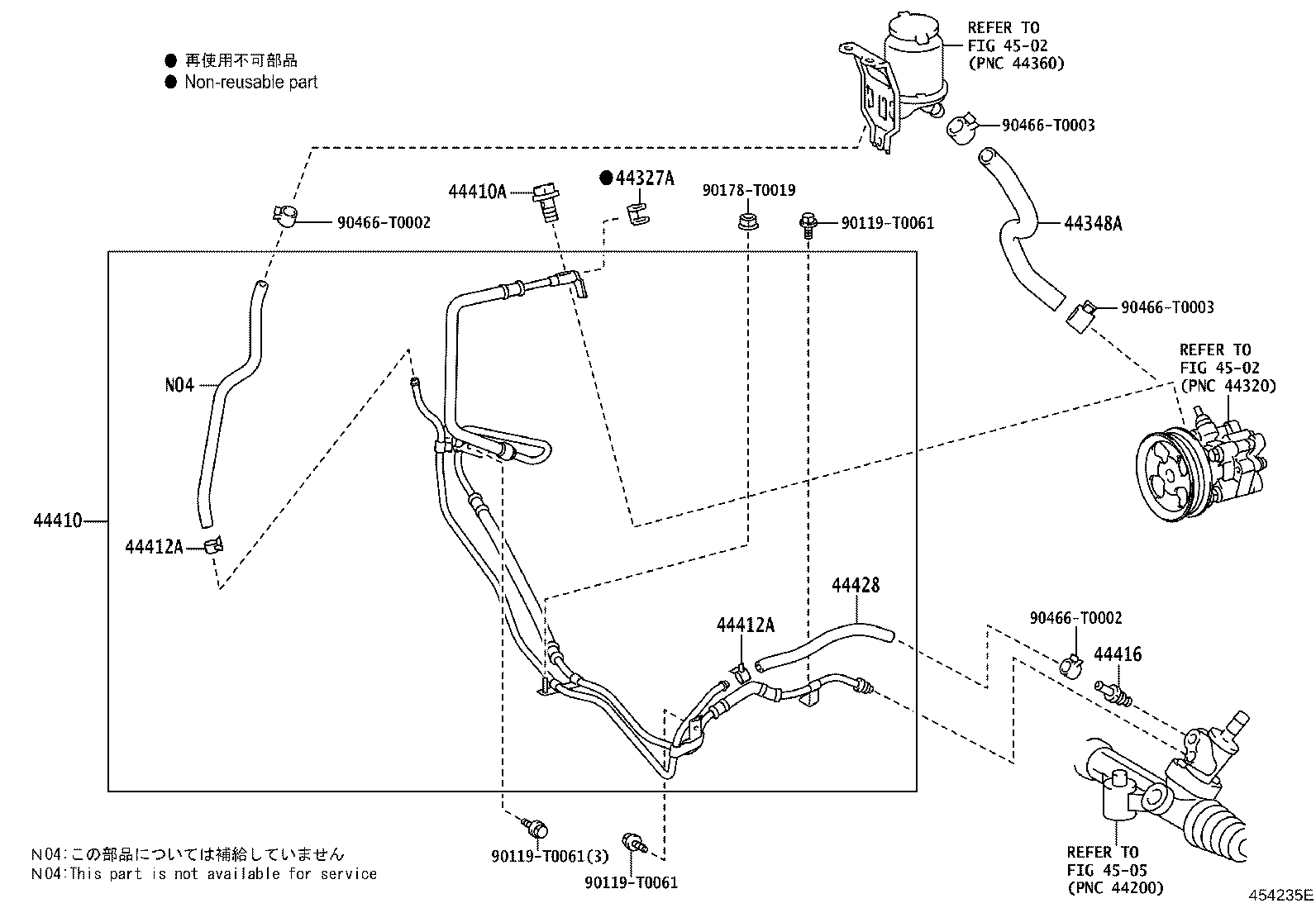 ● 再使用不可部品
● Non-reusable part

REFER TO
FIG 45-02
(PNC 44360)

90466-T0003

44410A

●44327A

90178-T0019

90119-T0061

90466-T0002

44348A

90466-T0003

REFER TO
FIG 45-02
(PNC 44320)

N04

44410

44412A

44428

44412A

90466-T0002

44416

90119-T0061(3)

90119-T0061

REFER TO
FIG 45-05
(PNC 44200)

N04:この部品については補給していません
N04:This part is not available for service

454235E