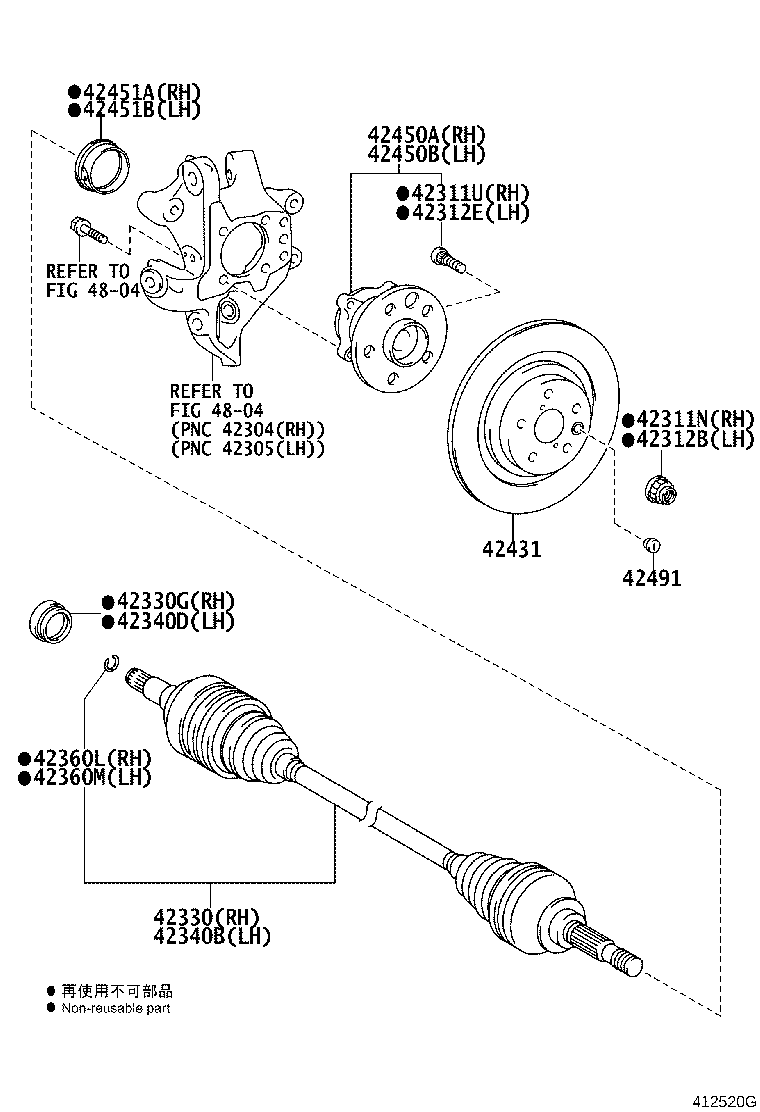 ●42451A(RH)
●42451B(LH)

42450A(RH)
42450B(LH)

●42311U(RH)
●42312E(LH)

REFER TO
FIG 48-04

REFER TO
FIG 48-04
(PNC 42304(RH))
(PNC 42305(LH))

●42311N(RH)
●42312B(LH)

42431

42491

●42330G(RH)
●42340D(LH)

●42360L(RH)
●42360M(LH)

42330(RH)
42340B(LH)

● 再使用不可部品
● Non-reusable part

412520G