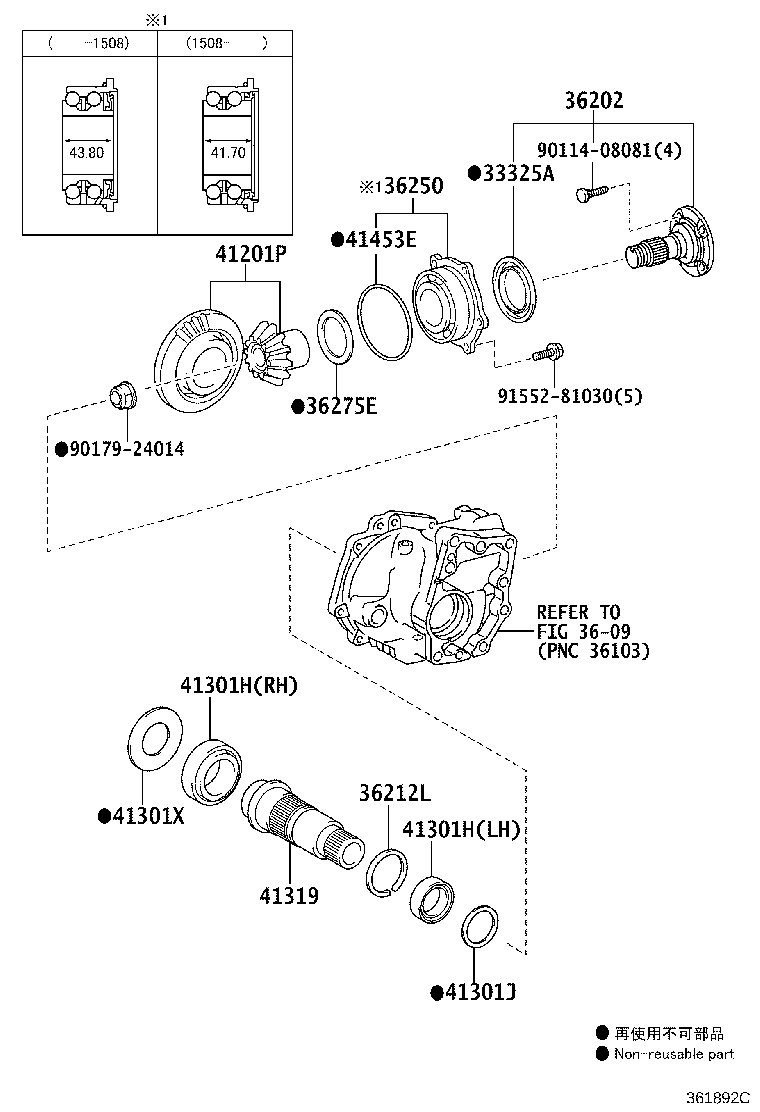 ※1

| ( -1508) | (1508- ) |
|---|---|
| 43.80 | 41.70 |

36202
90114-08081(4)
●33325A
※136250
●41453E
41201P
●36275E
91552-81030(5)
●90179-24014

REFER TO FIG 36-09 (PNC 36103)

41301H(RH)
●41301X
36212L
41301H(LH)
41319
●41301J

● 再使用不可部品
● Non-reusable part

361892C