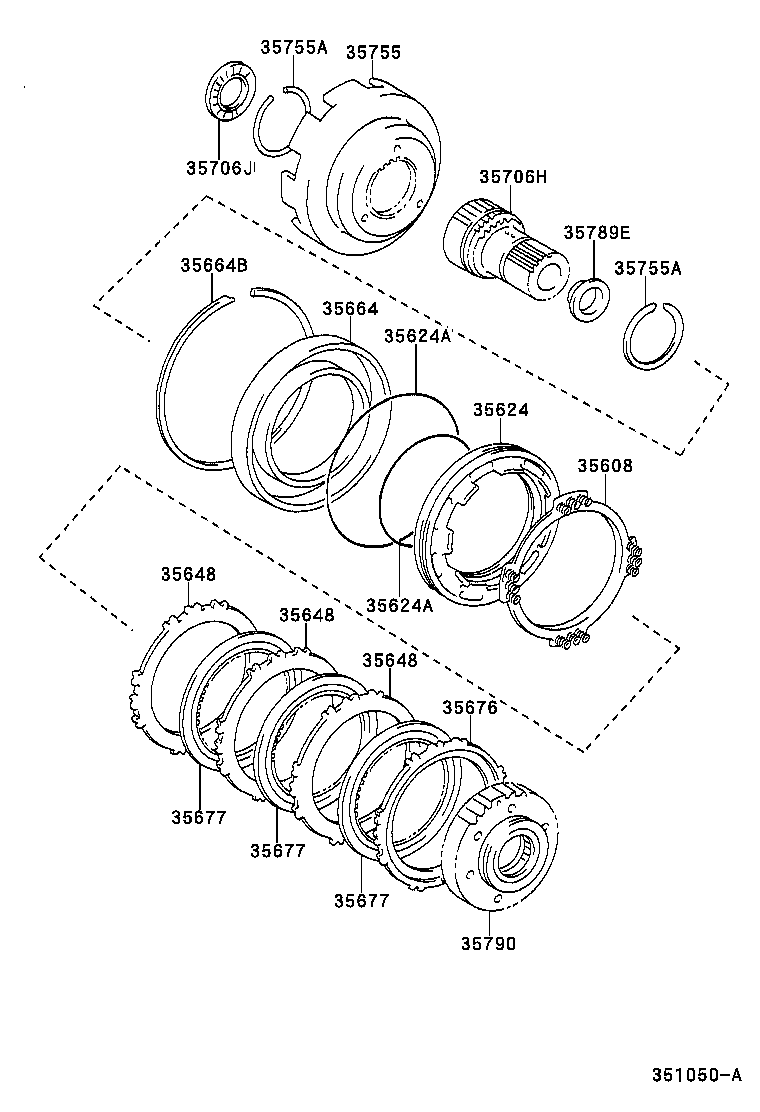 35755A
35755
35706J
35706H
35789E
35755A
35664B
35664
35624A
35624
35608
35624A
35648
35648
35648
35676
35677
35677
35677
35790
351050-A