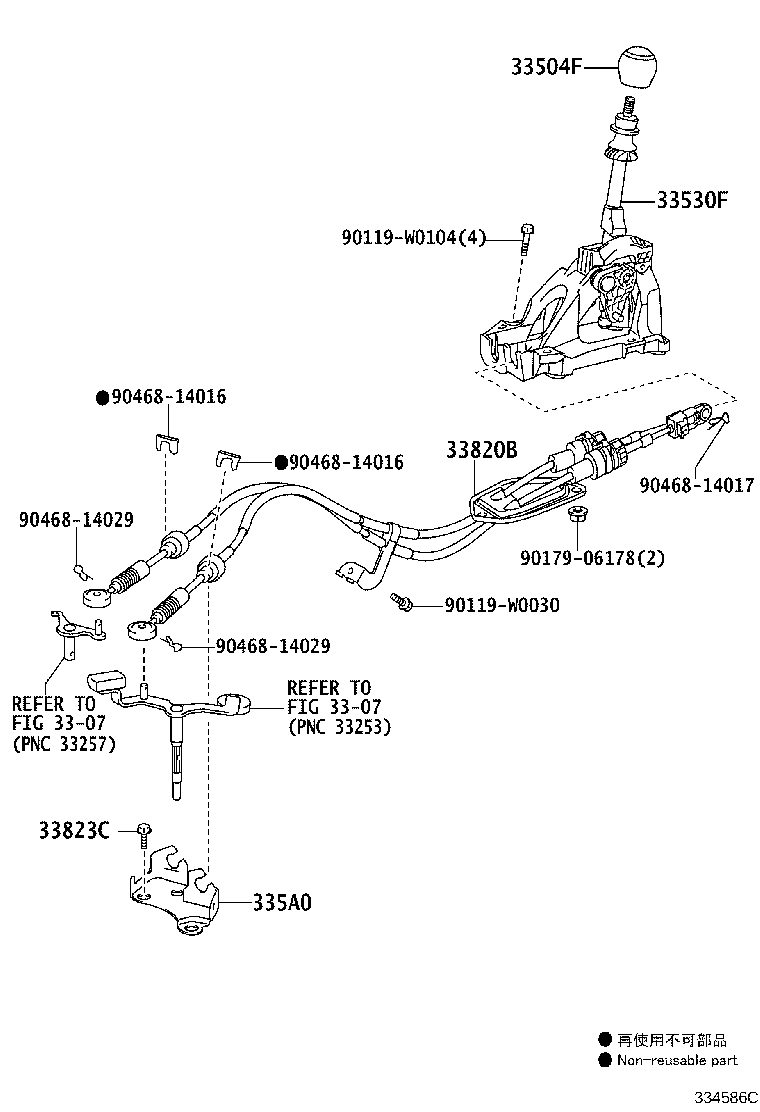 33504F

33530F

90119-W0104(4)

●90468-14016

●90468-14016

33820B

90468-14017

90468-14029

90179-06178(2)

90119-W0030

90468-14029

REFER TO
FIG 33-07
(PNC 33257)

REFER TO
FIG 33-07
(PNC 33253)

33823C

335A0

● 再使用不可部品
● Non-reusable part

334586C