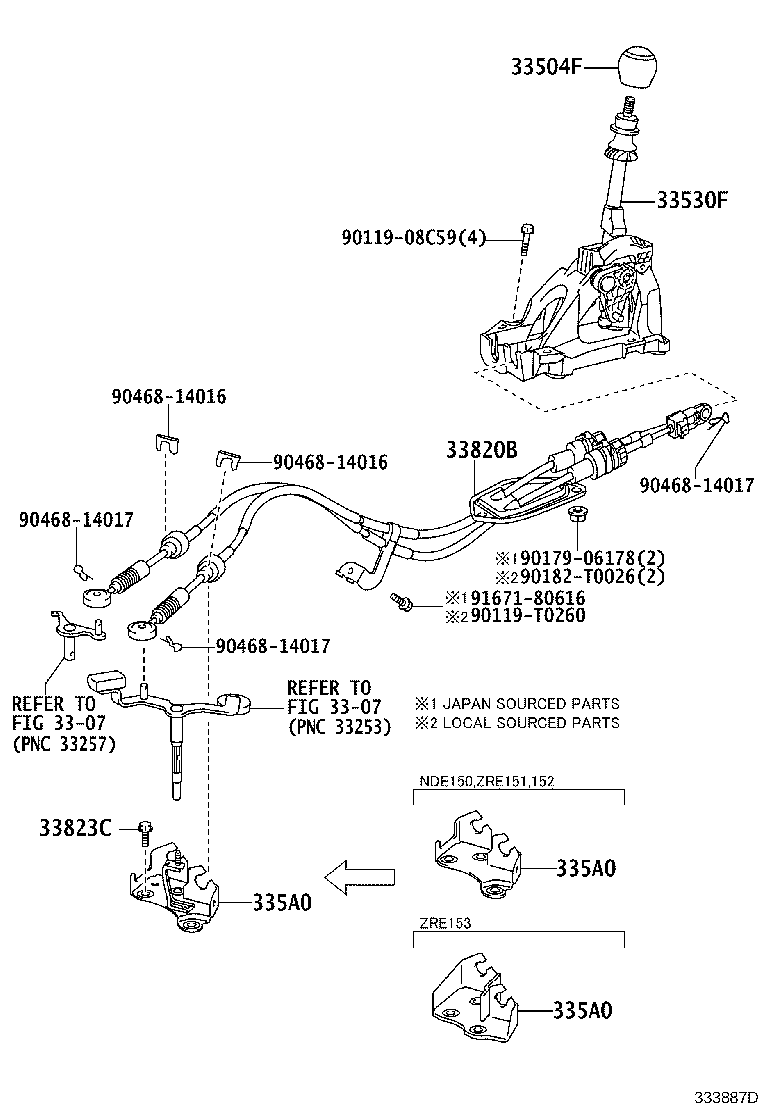 33504F

33530F

90119-08C59(4)

90468-14016

90468-14016

33820B

90468-14017

90468-14017

※1 90179-06178(2)
※2 90182-T0026(2)

※1 91671-80616
※2 90119-T0260

90468-14017

REFER TO
FIG 33-07
(PNC 33257)

REFER TO
FIG 33-07
(PNC 33253)

※1 JAPAN SOURCED PARTS
※2 LOCAL SOURCED PARTS

NDE150,ZRE151,152

33823C

335A0

335A0

ZRE153

335A0

333887D