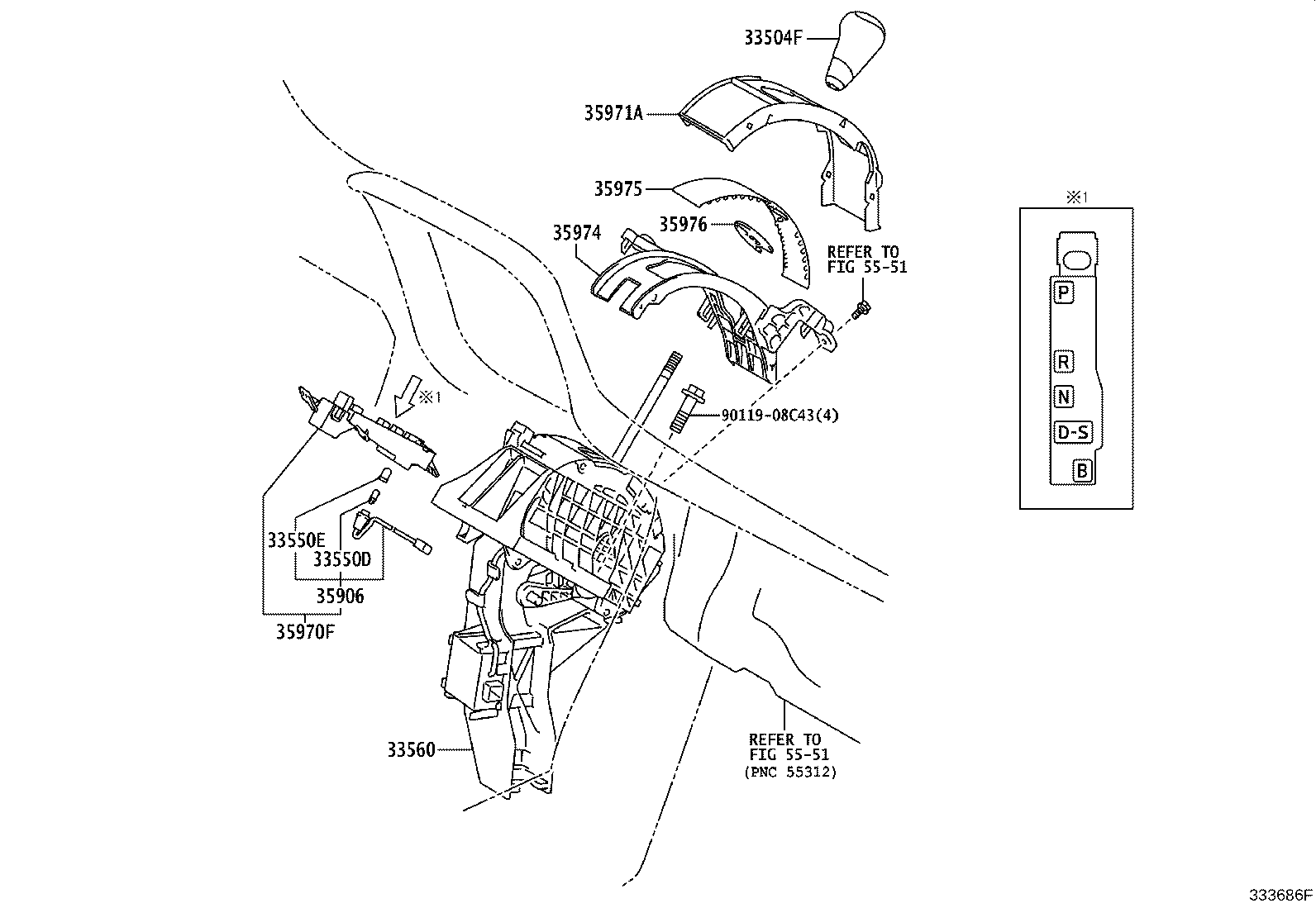 33504F

35971A

35975

35976

35974

REFER TO
FIG 55-51

※1

P

R

N

D-S

B

※1

90119-08C43(4)

33550E

33550D

35906

35970F

33560

REFER TO
FIG 55-51
(PNC 55312)

333686F