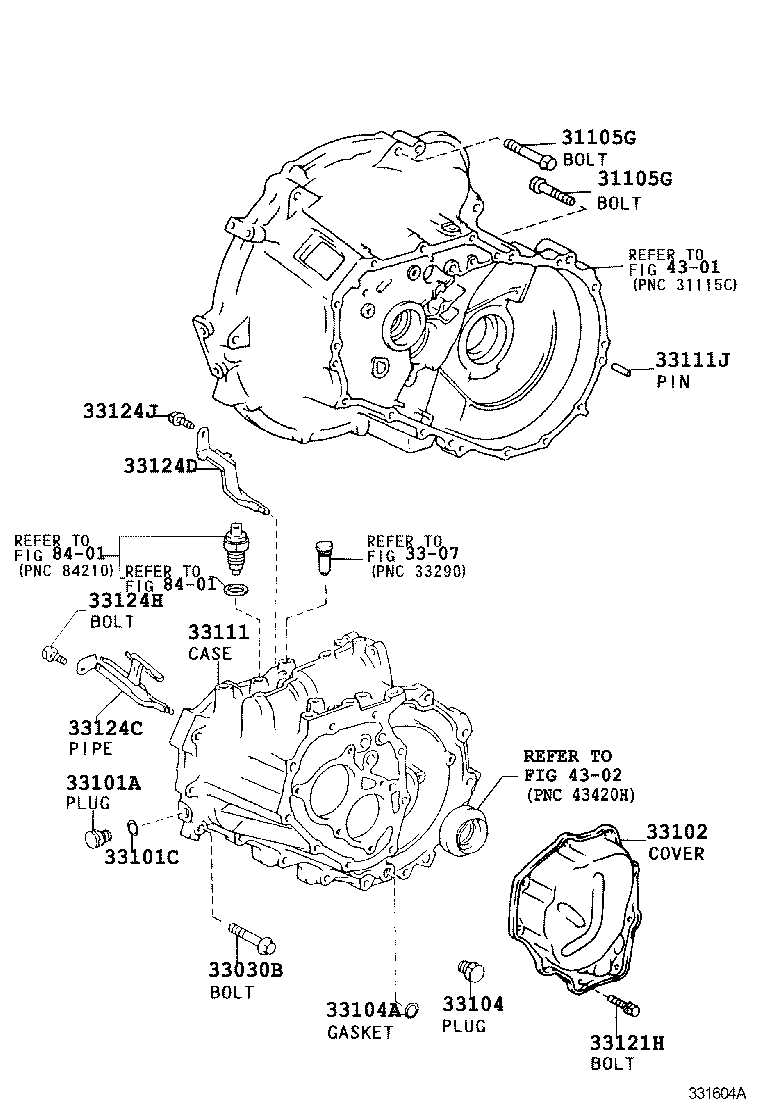 31105G
BOLT
31105G
BOLT
REFER TO
FIG 43-01
(PNC 31115C)
33111J
PIN
33124J
33124D
REFER TO
FIG 84-01
(PNC 84210)
REFER TO
FIG 84-01
REFER TO
FIG 33-07
(PNC 33290)
33124H
BOLT
33111
CASE
33124C
PIPE
33101A
PLUG
33101C
REFER TO
FIG 43-02
(PNC 43420H)
33102
COVER
33030B
BOLT
33104A
GASKET
33104
PLUG
33121H
BOLT
331604A