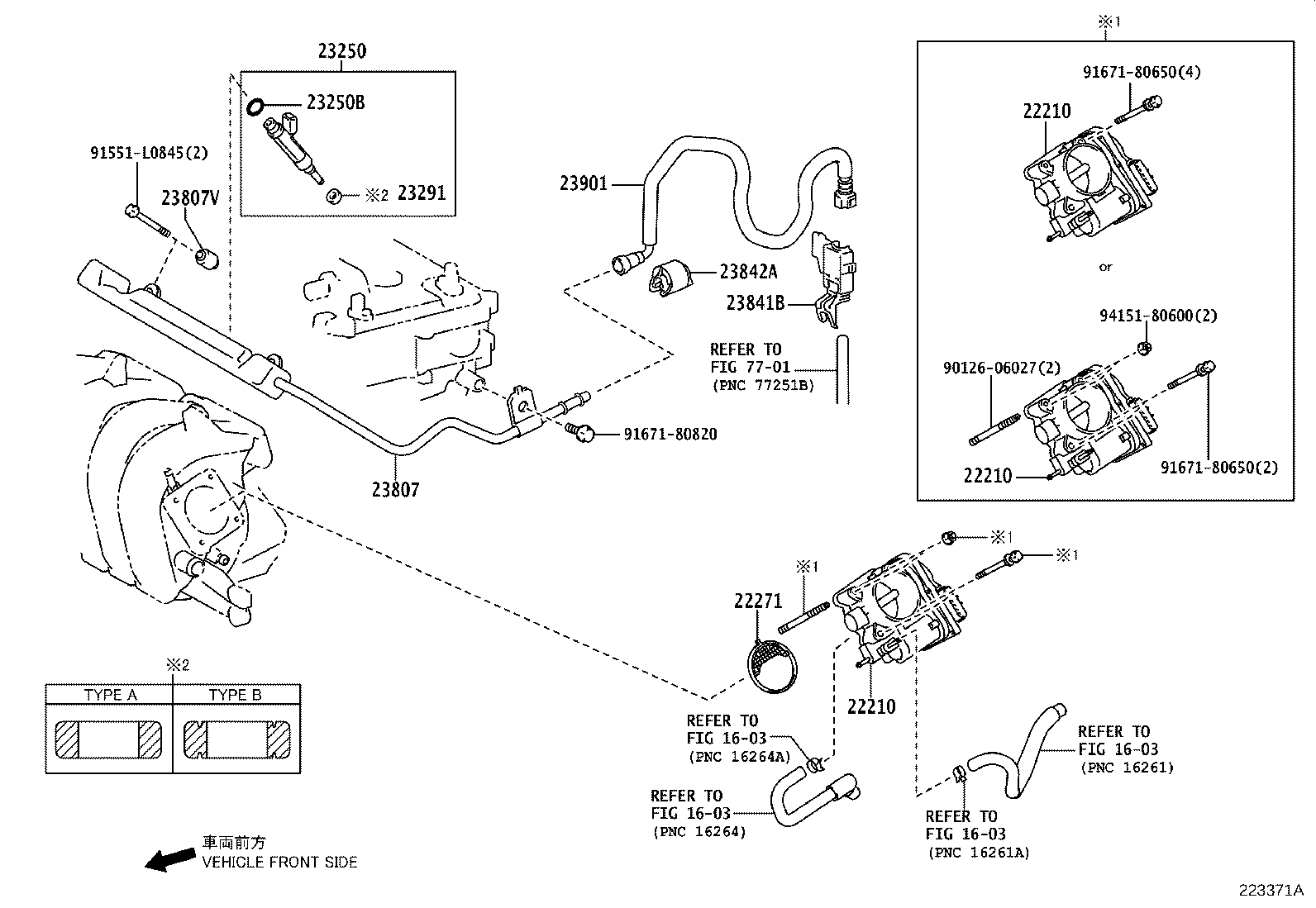 23250
23250B
※2 23291
91551-L0845(2)
23807V
23901
23842A
23841B
REFER TO
FIG 77-01
(PNC 77251B)
91671-80820
23807
※1
91671-80650(4)
22210
or
94151-80600(2)
90126-06027(2)
22210
91671-80650(2)
※1
※1
※1
22271
22210
REFER TO
FIG 16-03
(PNC 16264A)
REFER TO
FIG 16-03
(PNC 16264)
REFER TO
FIG 16-03
(PNC 16261)
REFER TO
FIG 16-03
(PNC 16261A)
※2

| TYPE A | TYPE B |
|---|---|
| | |

車両前方
VEHICLE FRONT SIDE
223371A