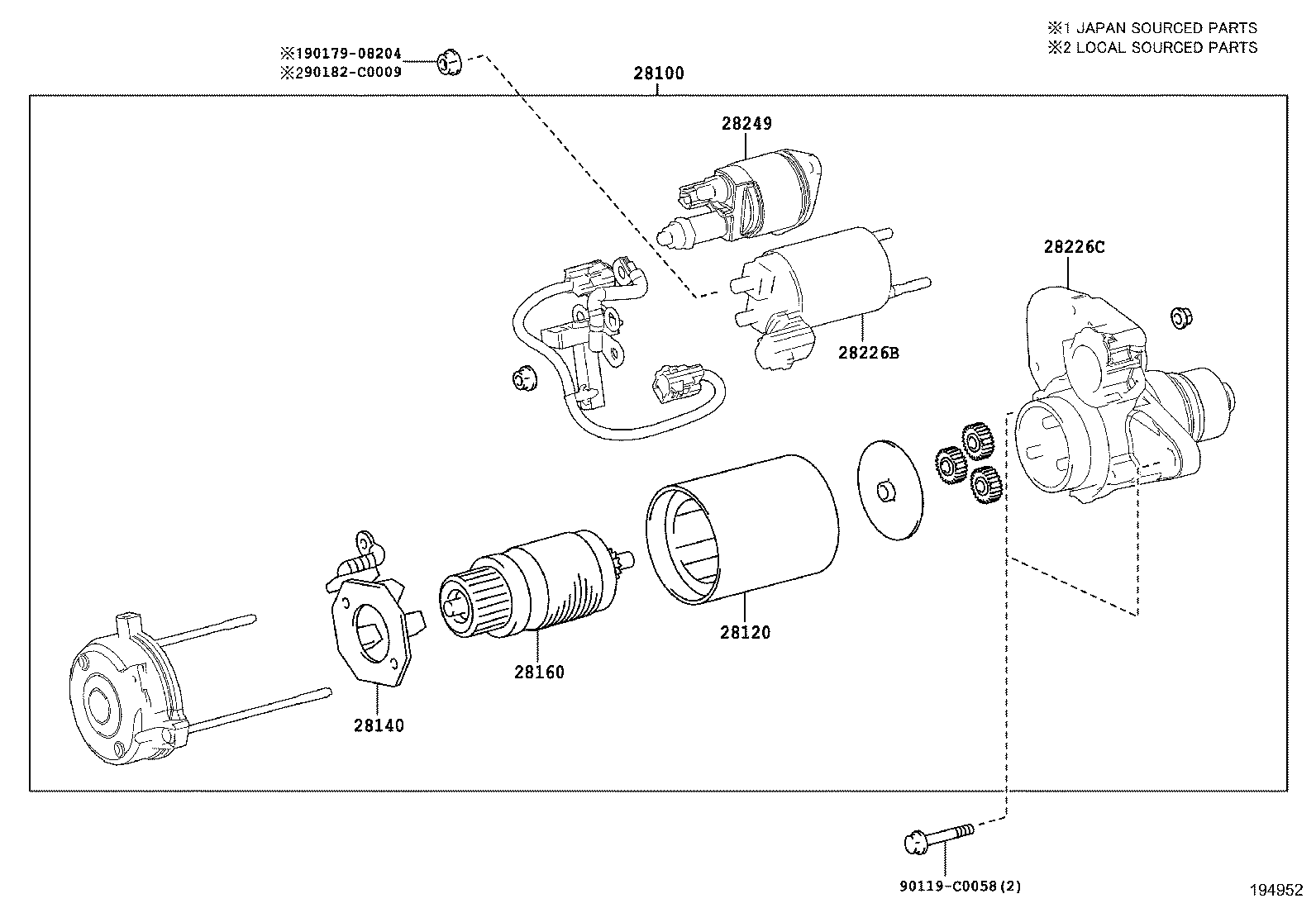 ※1 JAPAN SOURCED PARTS
※2 LOCAL SOURCED PARTS

※190179-08204
※290182-C0009

28100

28249

28226C

28226B

28120

28160

28140

90119-C0058(2)

194952