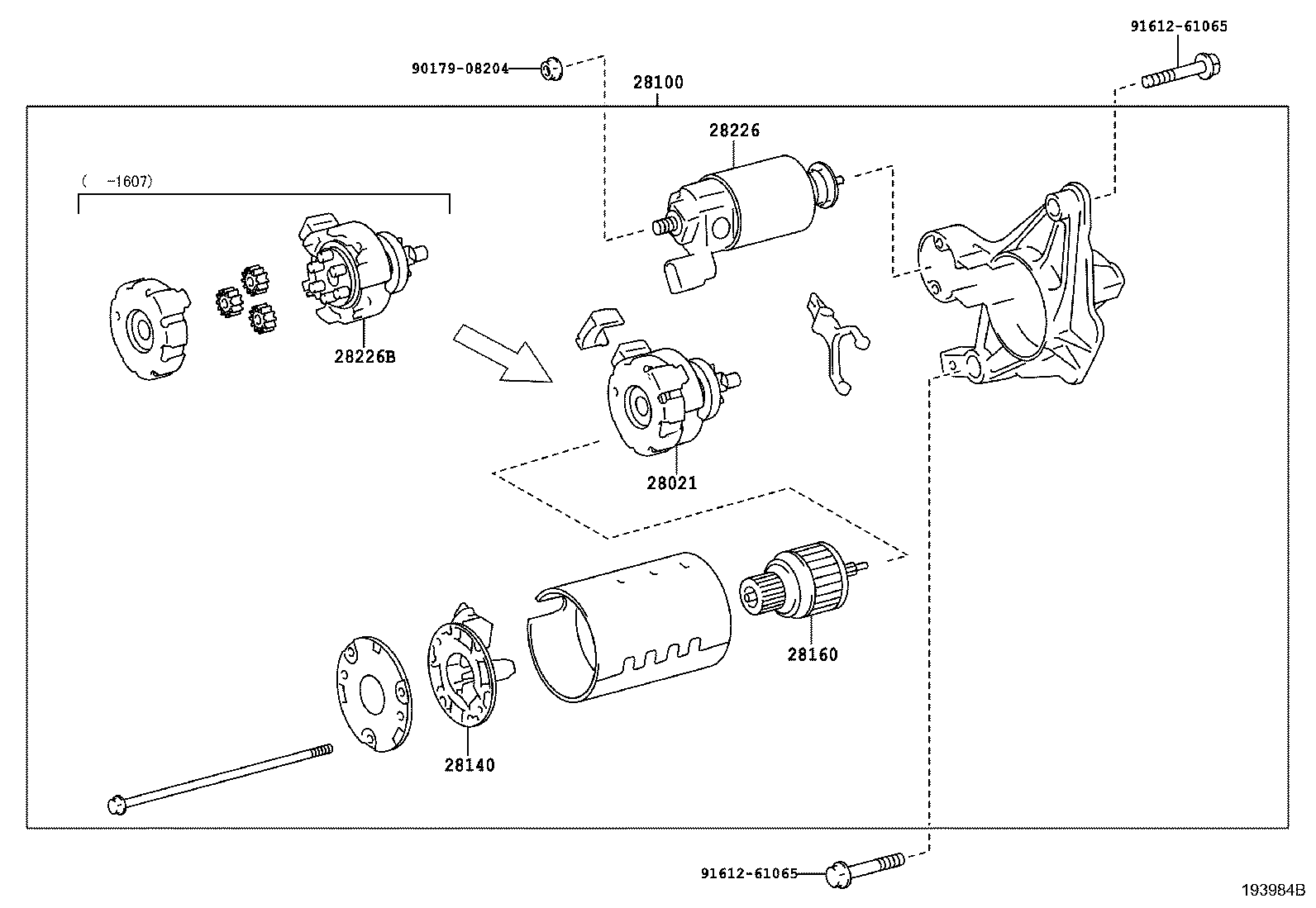 91612-61065

90179-08204

28100

28226

( -1607)

28226B

28021

28160

28140

91612-61065

193984B