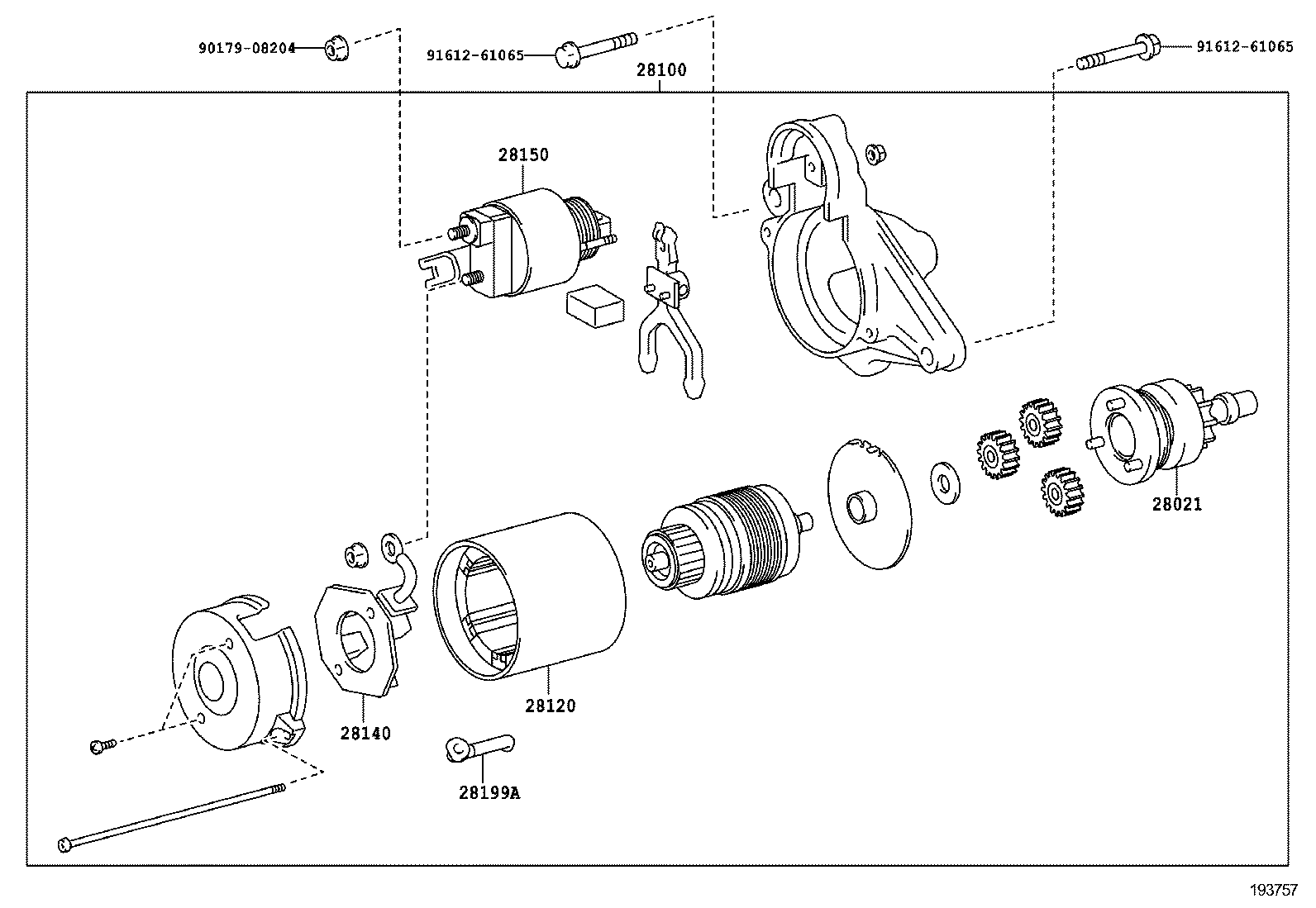 90179-08204
91612-61065
28100
91612-61065
28150
28021
28120
28140
28199A
193757