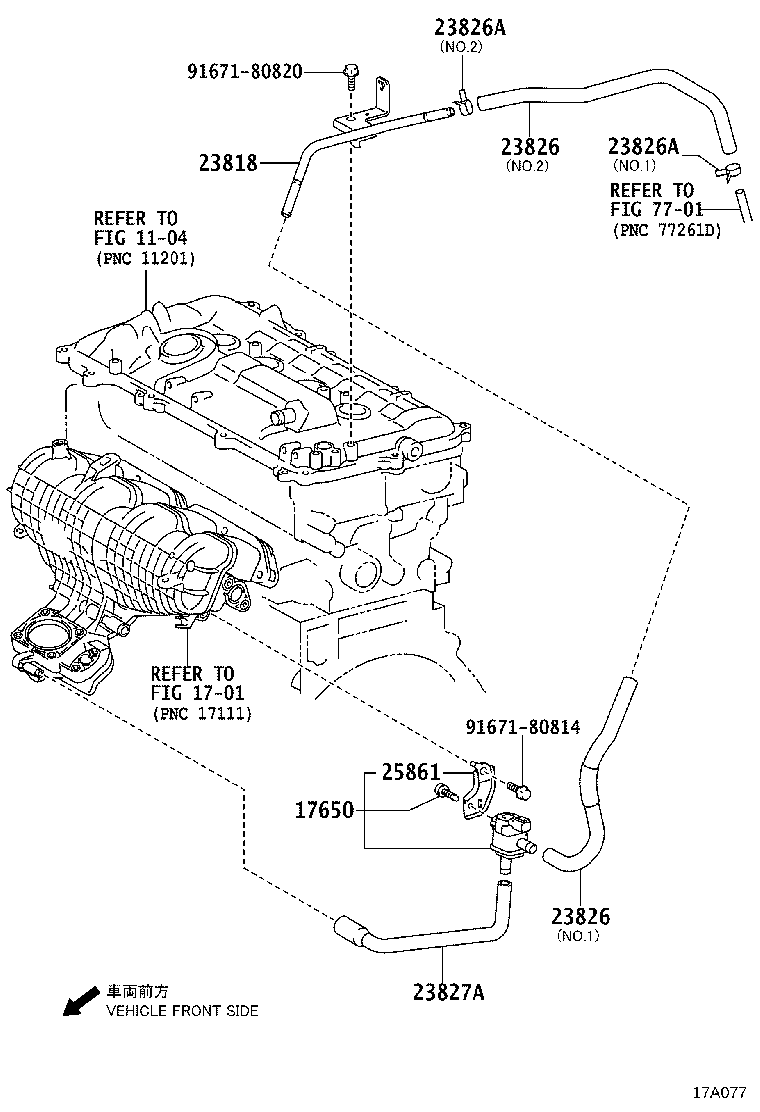 23826A
(NO.2)
91671-80820
23818
23826
(NO.2)
23826A
(NO.1)
REFER TO
FIG 77-01
(PNC 77261D)
REFER TO
FIG 11-04
(PNC 11201)
REFER TO
FIG 17-01
(PNC 17111)
91671-80814
25861
17650
23826
(NO.1)
23827A
車両前方
VEHICLE FRONT SIDE
17A077