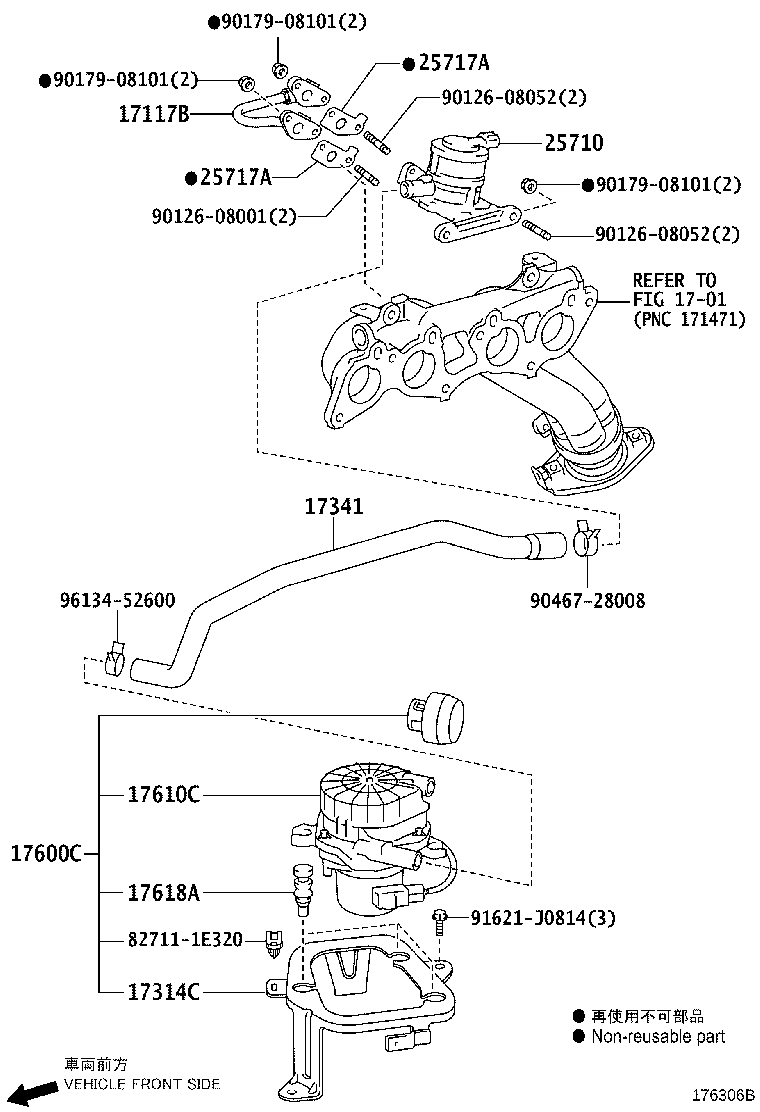 ●90179-08101(2)
●90179-08101(2)
●25717A
17117B
90126-08052(2)
25710
●25717A
●90179-08101(2)
90126-08001(2)
90126-08052(2)
REFER TO FIG 17-01 (PNC 171471)
17341
96134-52600
90467-28008
17610C
17600C
17618A
91621-J0814(3)
82711-1E320
17314C
● 再使用不可部品
● Non-reusable part
車両前方
VEHICLE FRONT SIDE
176306B