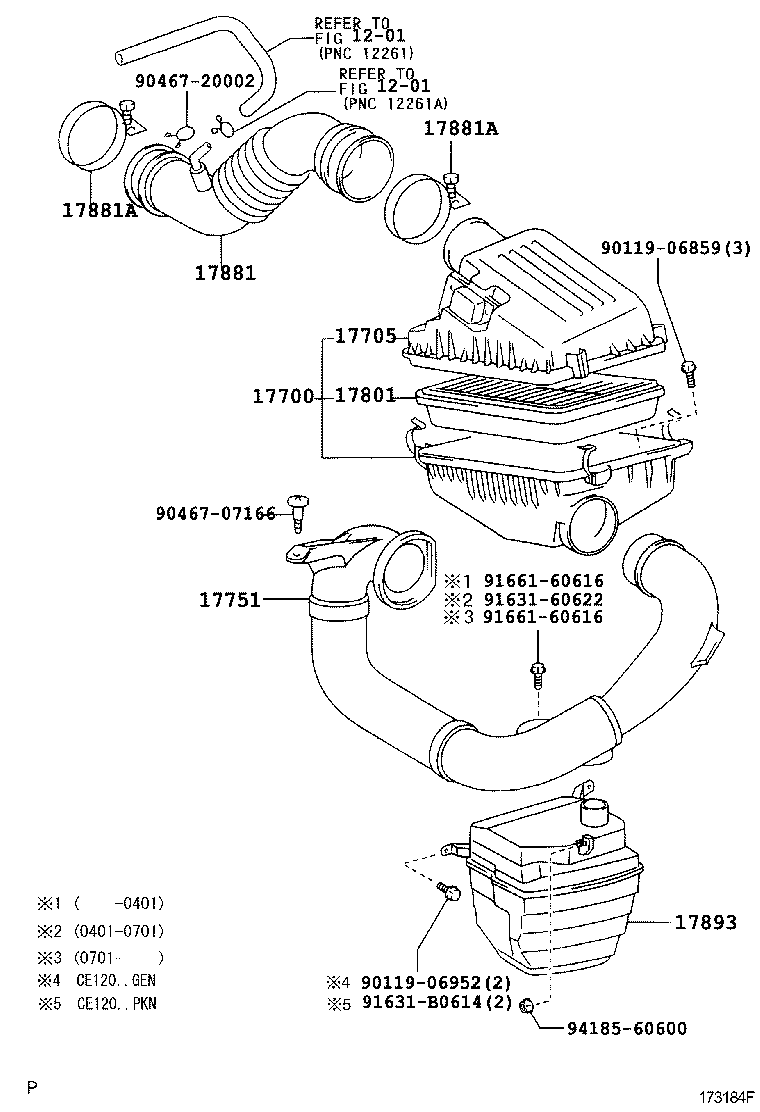 REFER TO FIG 12-01 (PNC 12261)

90467-20002

REFER TO FIG 12-01 (PNC 12261A)

17881A

17881A

17881

90119-06859(3)

17705

17700

17801

90467-07166

17751

※1 91661-60616
※2 91631-60622
※3 91661-60616

17893

※1 ( -0401)
※2 (0401-0701)
※3 (0701- )
※4 CE120..GEN
※5 CE120..PKN

※4 90119-06952(2)
※5 91631-B0614(2)

94185-60600

P

173184F