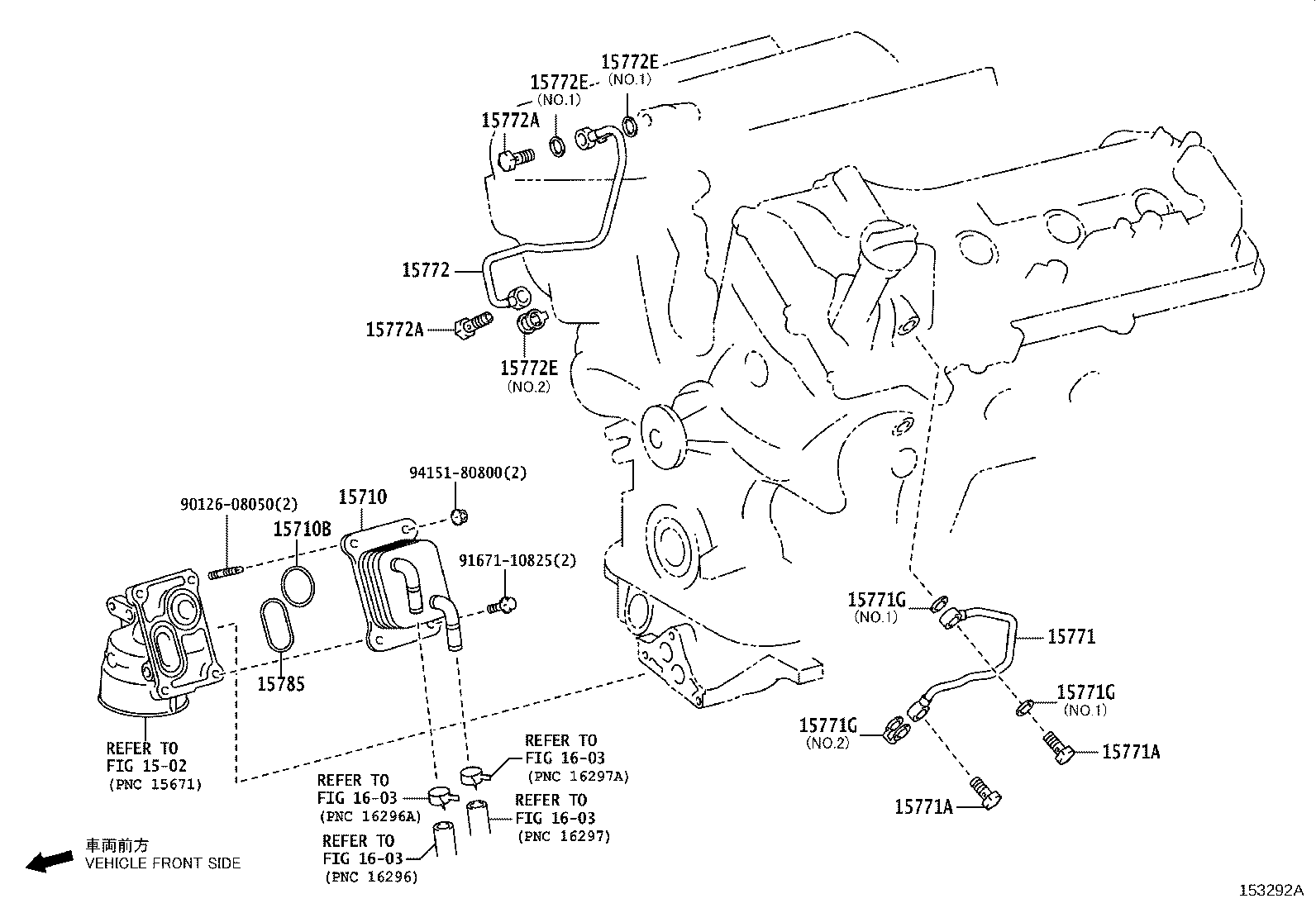 15772E
(NO.1)
15772E
(NO.1)
15772A
15772
15772A
15772E
(NO.2)
94151-80800(2)
90126-08050(2)
15710
15710B
91671-10825(2)
15785
REFER TO
FIG 15-02
(PNC 15671)
REFER TO
FIG 16-03
(PNC 16297A)
REFER TO
FIG 16-03
(PNC 16296A)
REFER TO
FIG 16-03
(PNC 16297)
REFER TO
FIG 16-03
(PNC 16296)
15771G
(NO.1)
15771
15771G
(NO.1)
15771G
(NO.2)
15771A
15771A
車両前方
VEHICLE FRONT SIDE
153292A