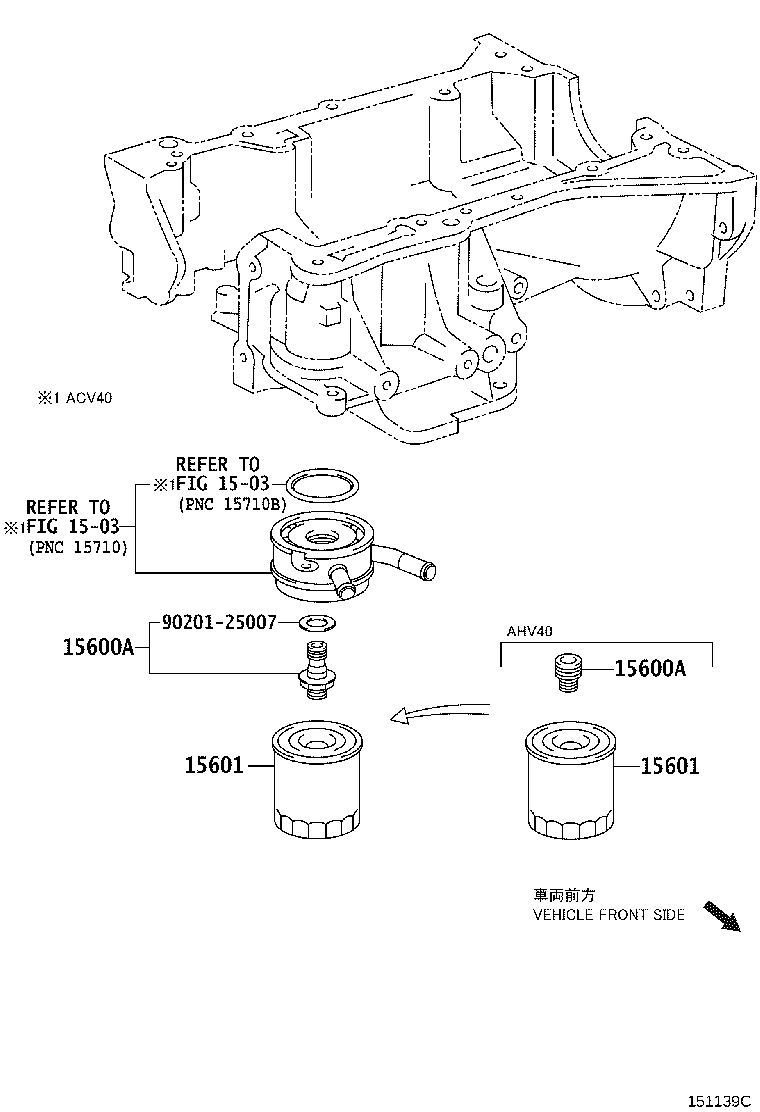 ※1 ACV40

REFER TO
※1FIG 15-03
(PNC 15710B)

REFER TO
※1FIG 15-03
(PNC 15710)

90201-25007

15600A

AHV40

15600A

15601

15601

車両前方
VEHICLE FRONT SIDE

151139C