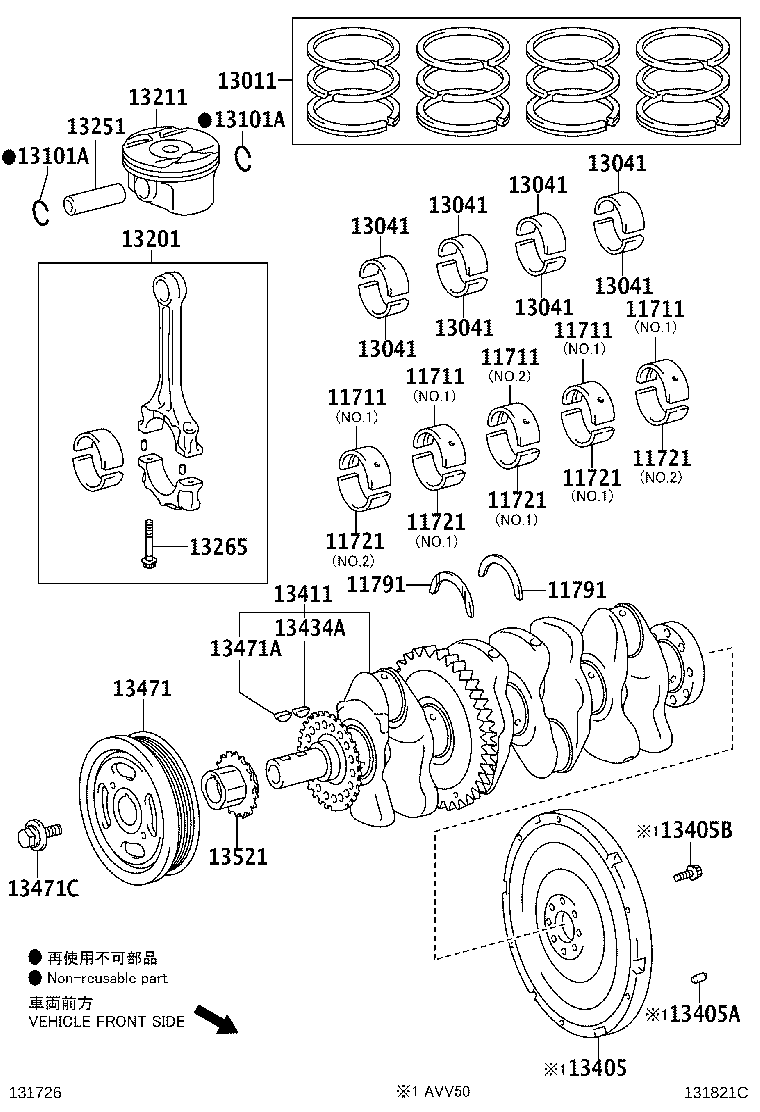 13011
13211
13251
●13101A
●13101A
13201
13265
13041
13041
13041
13041
13041
13041
13041
13041
11711
(NO.1)
11711
(NO.1)
11711
(NO.2)
11711
(NO.1)
11711
(NO.1)
11721
(NO.2)
11721
(NO.1)
11721
(NO.1)
11721
(NO.1)
11721
(NO.2)
11791
11791
13411
13434A
13471A
13471
13521
13471C
※1 13405B
※1 13405A
※1 13405
● 再使用不可部品
● Non-reusable part
車両前方
VEHICLE FRONT SIDE
131726
※1 AVV50
131821C