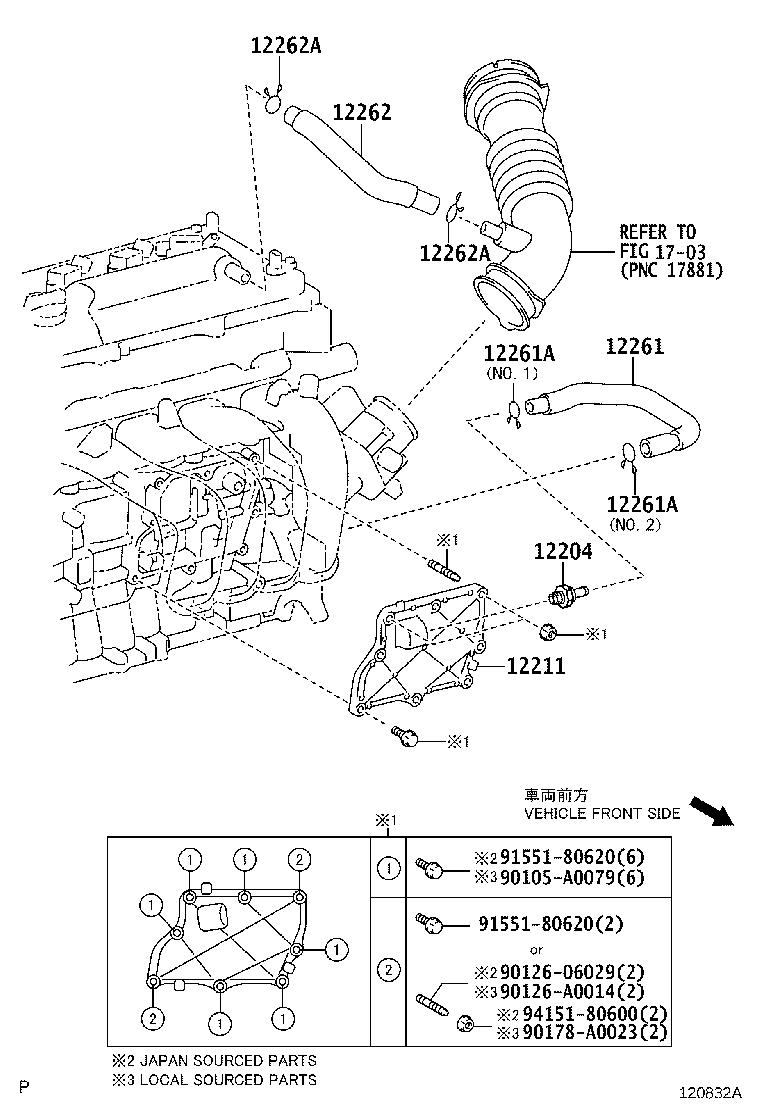 12262A

12262

12262A

REFER TO
FIG 17-03
(PNC 17881)

12261A
(NO. 1)

12261

12261A
(NO. 2)

※1

12204

※1

12211

※1

車両前方
VEHICLE FRONT SIDE

※1

1 1 2 1 1 2 1 1

1

※2 91551-80620(6)
※3 90105-A0079(6)

2

91551-80620(2)
or
※2 90126-06029(2)
※3 90126-A0014(2)
※2 94151-80600(2)
※3 90178-A0023(2)

※2 JAPAN SOURCED PARTS
※3 LOCAL SOURCED PARTS

P

120832A