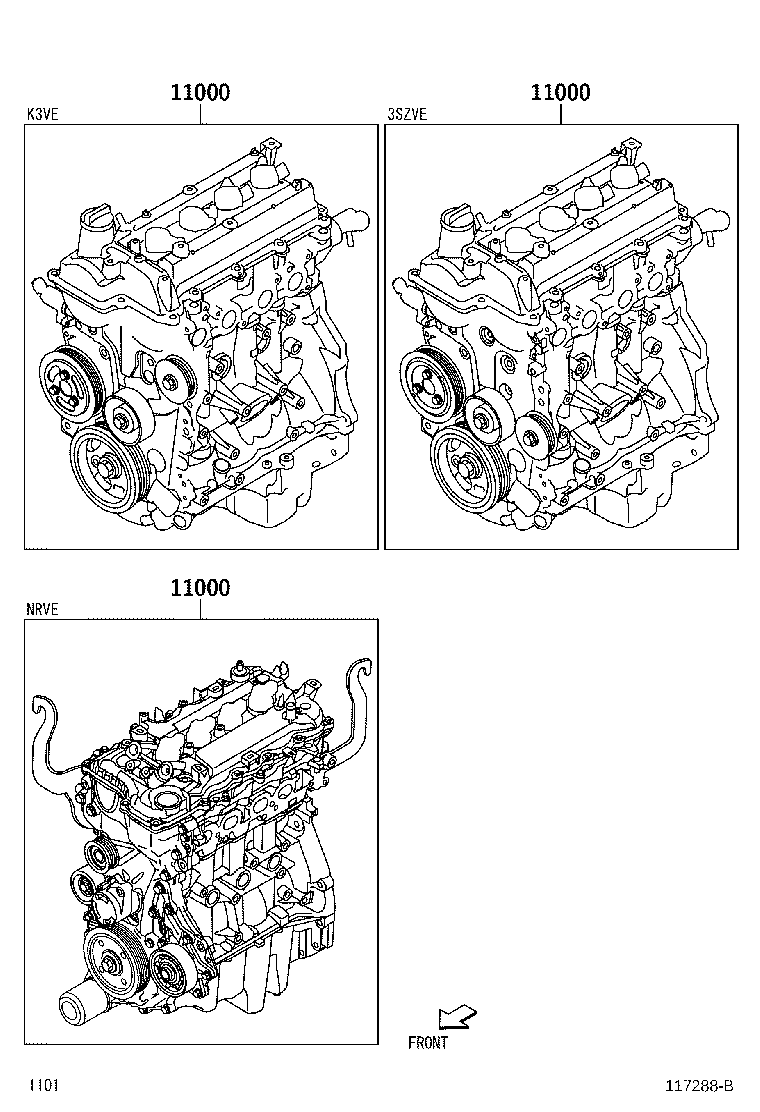 11000
K3VE

11000
3SZVE

11000
NRVE

FRONT

1101

117288-B