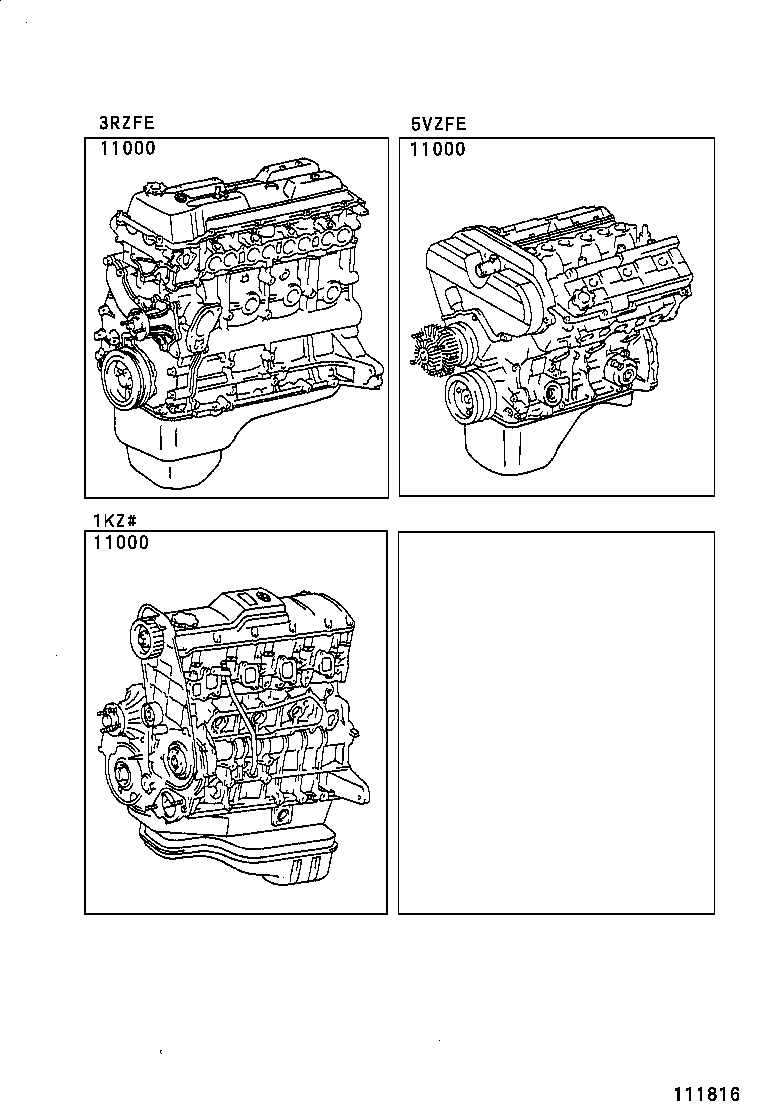 3RZFE
11000

5VZFE
11000

1KZ#
11000

111816