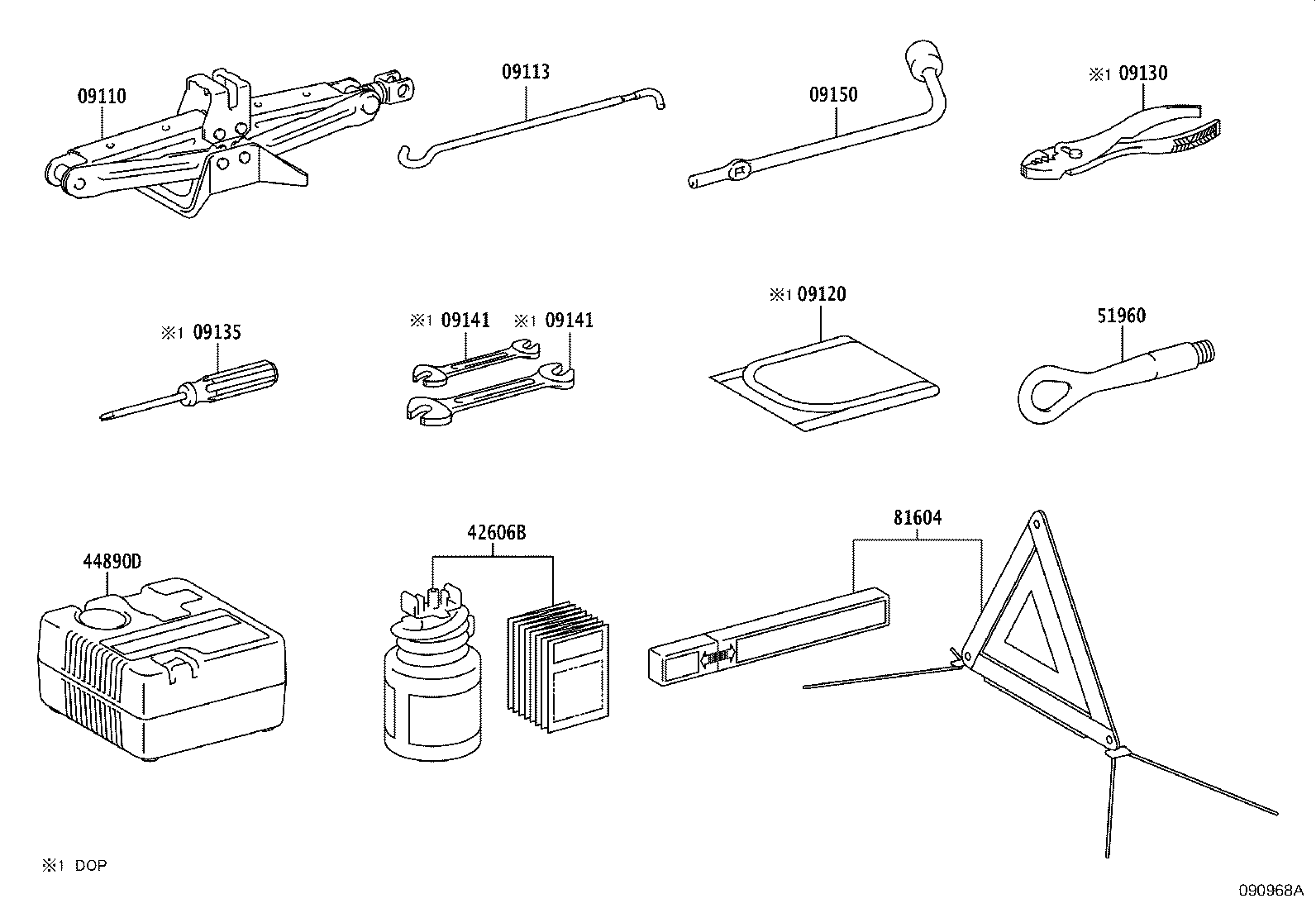 09110

09113

09150

※1 09130

※1 09135

※1 09141 ※1 09141

※1 09120

51960

44890D

42606B

81604

※1 DOP

090968A