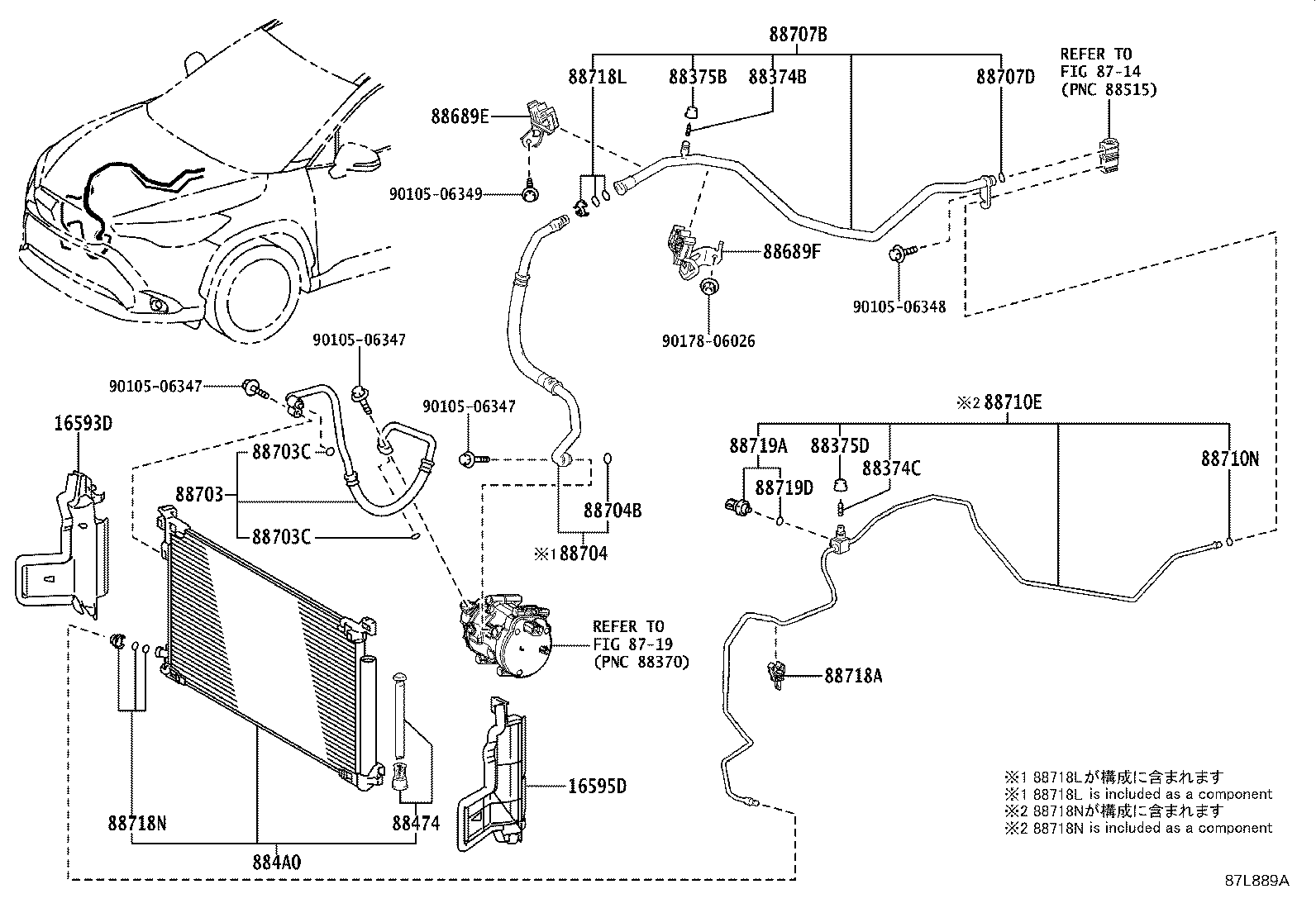 88707B

88718L
88375B
88374B
88707D
REFER TO
FIG 87-14
(PNC 88515)

88689E

90105-06349

88689F

90105-06348

90178-06026

90105-06347

90105-06347

90105-06347

16593D

88703C

88703

88703C

88704B

※1 88704

※2 88710E

88719A
88375D
88374C
88710N

88719D

REFER TO
FIG 87-19
(PNC 88370)

88718A

16595D

88718N
88474
884A0

※1 88718Lが構成に含まれます
※1 88718L is included as a component
※2 88718Nが構成に含まれます
※2 88718N is included as a component

87L889A