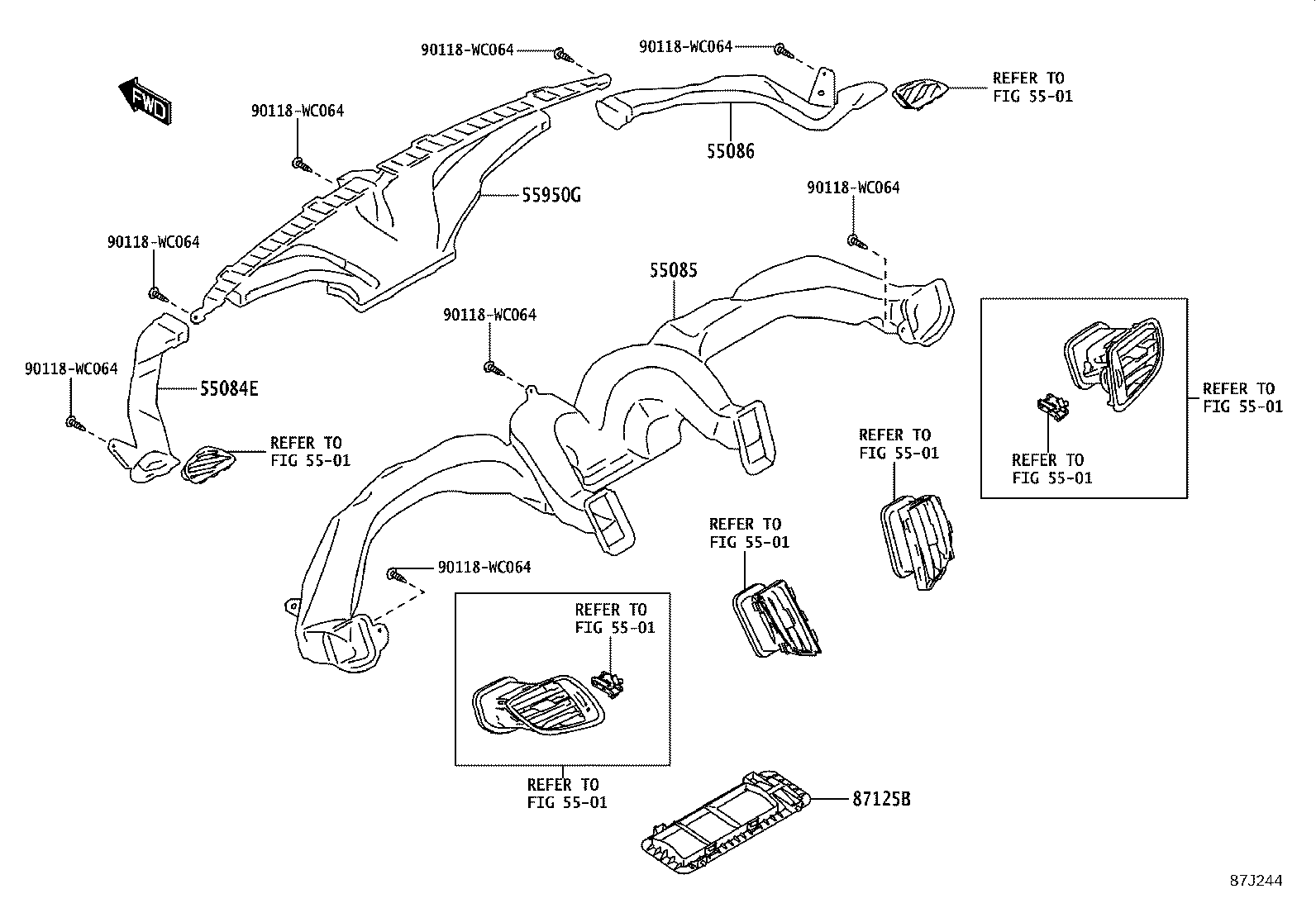 90118-WC064

90118-WC064

REFER TO
FIG 55-01

FWD

90118-WC064

55086

55950G

90118-WC064

90118-WC064

55085

90118-WC064

90118-WC064

55084E

REFER TO
FIG 55-01

REFER TO
FIG 55-01

REFER TO
FIG 55-01

REFER TO
FIG 55-01

REFER TO
FIG 55-01

90118-WC064

REFER TO
FIG 55-01

REFER TO
FIG 55-01

87125B

87J244