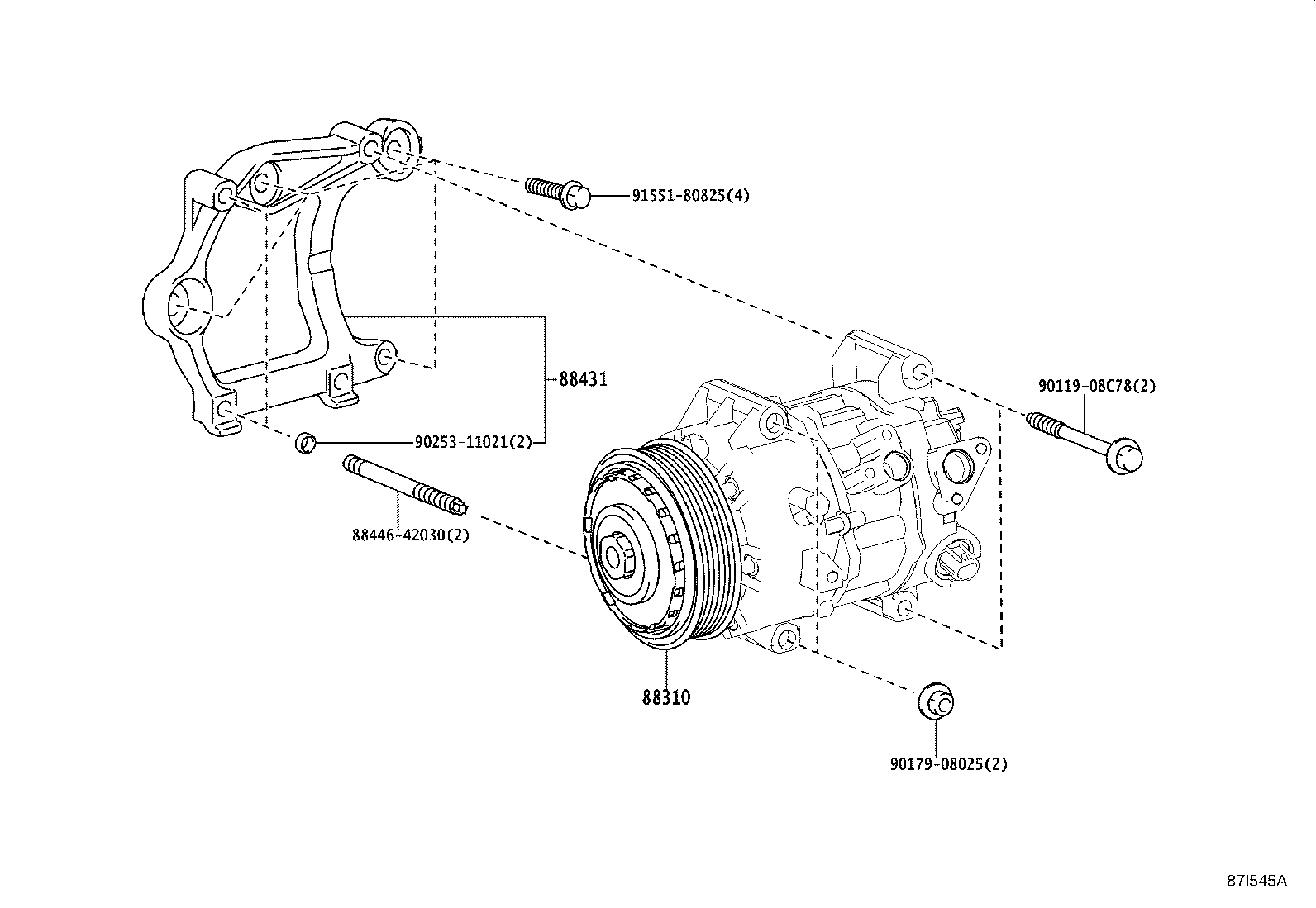 91551-80825(4)

88431

90119-08C78(2)

90253-11021(2)

88446-42030(2)

88310

90179-08025(2)

87I545A