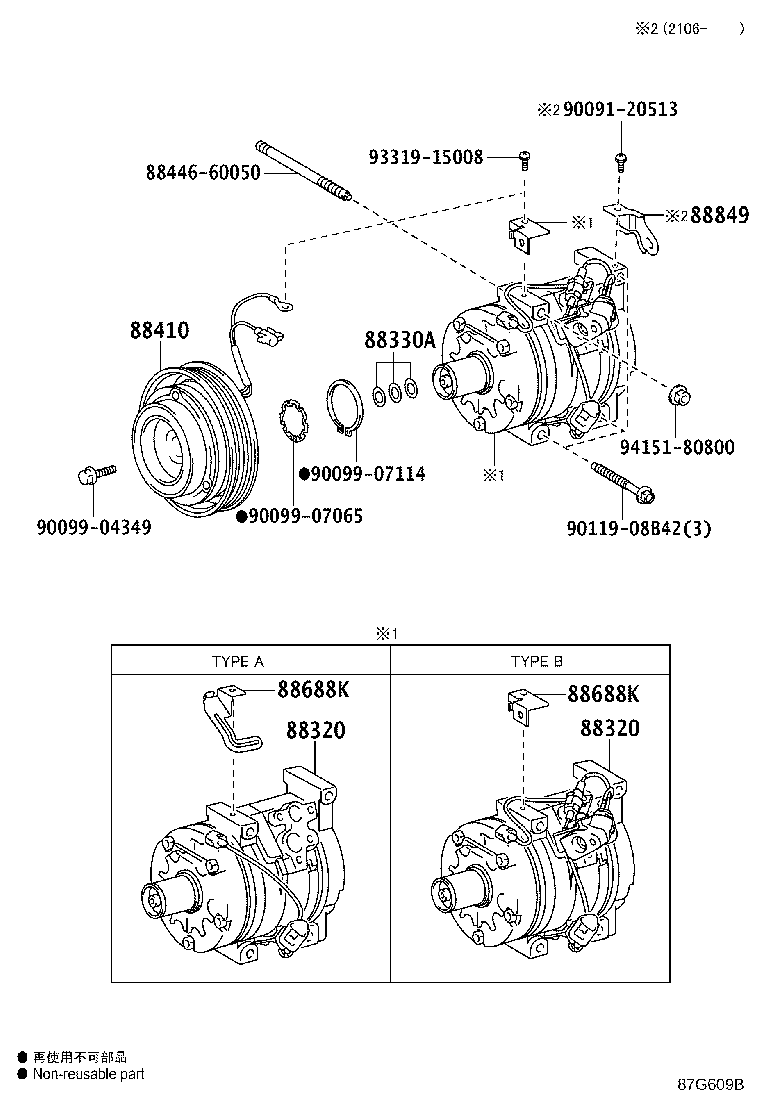 ※2 (2106- )

※2 90091-20513
93319-15008
88446-60050
※1
※2 88849
88410
88330A
94151-80800
●90099-07114
※1
90099-04349
●90099-07065
90119-08B42(3)

※1

| TYPE A | TYPE B |
|---|---|
| 88688K 88320 | 88688K 88320 |

● 再使用不可部品
● Non-reusable part

87G609B