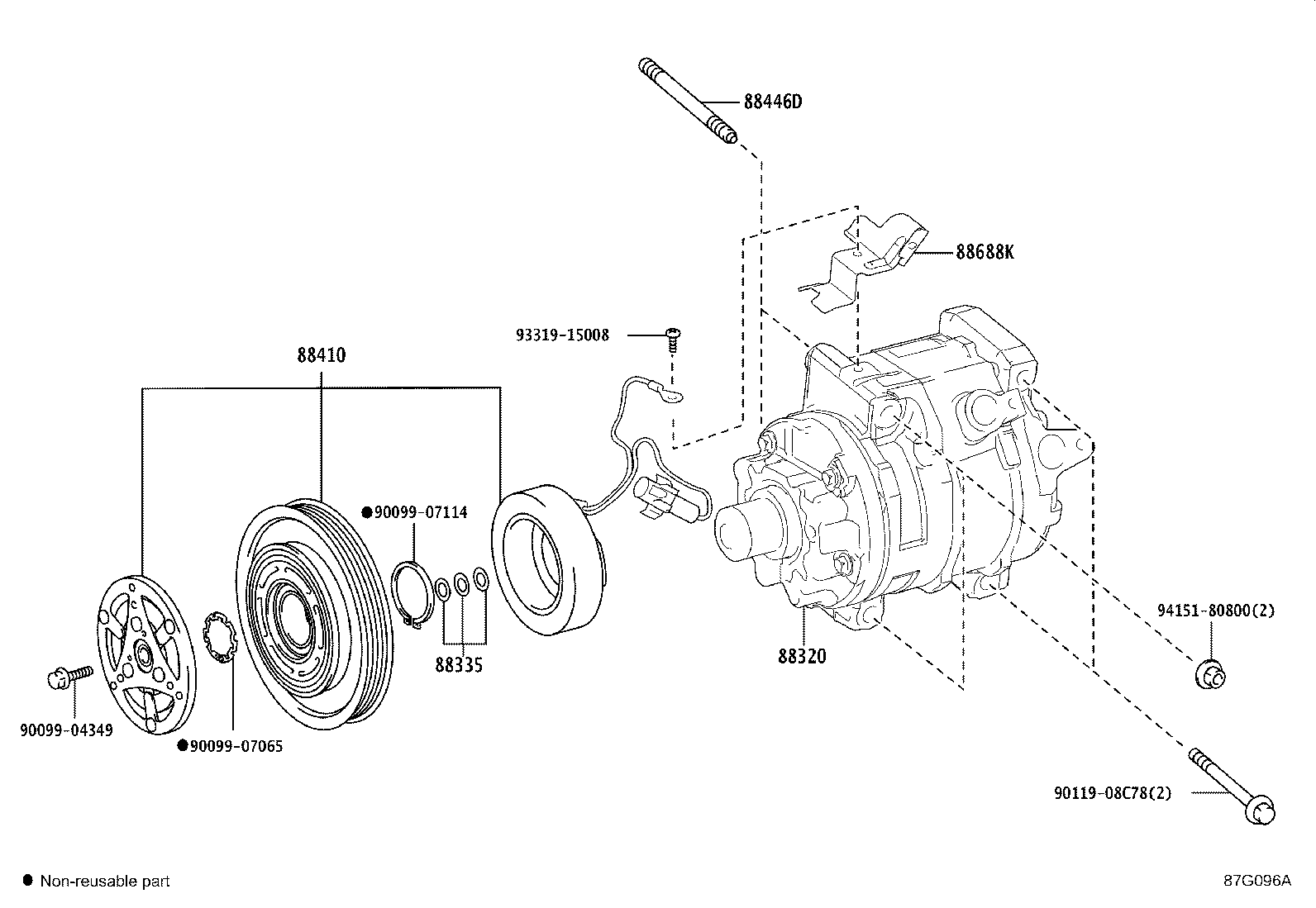 88446D

88688K

93319-15008

88410

●90099-07114

88335

88320

94151-80800(2)

90099-04349

●90099-07065

90119-08C78(2)

● Non-reusable part

87G096A