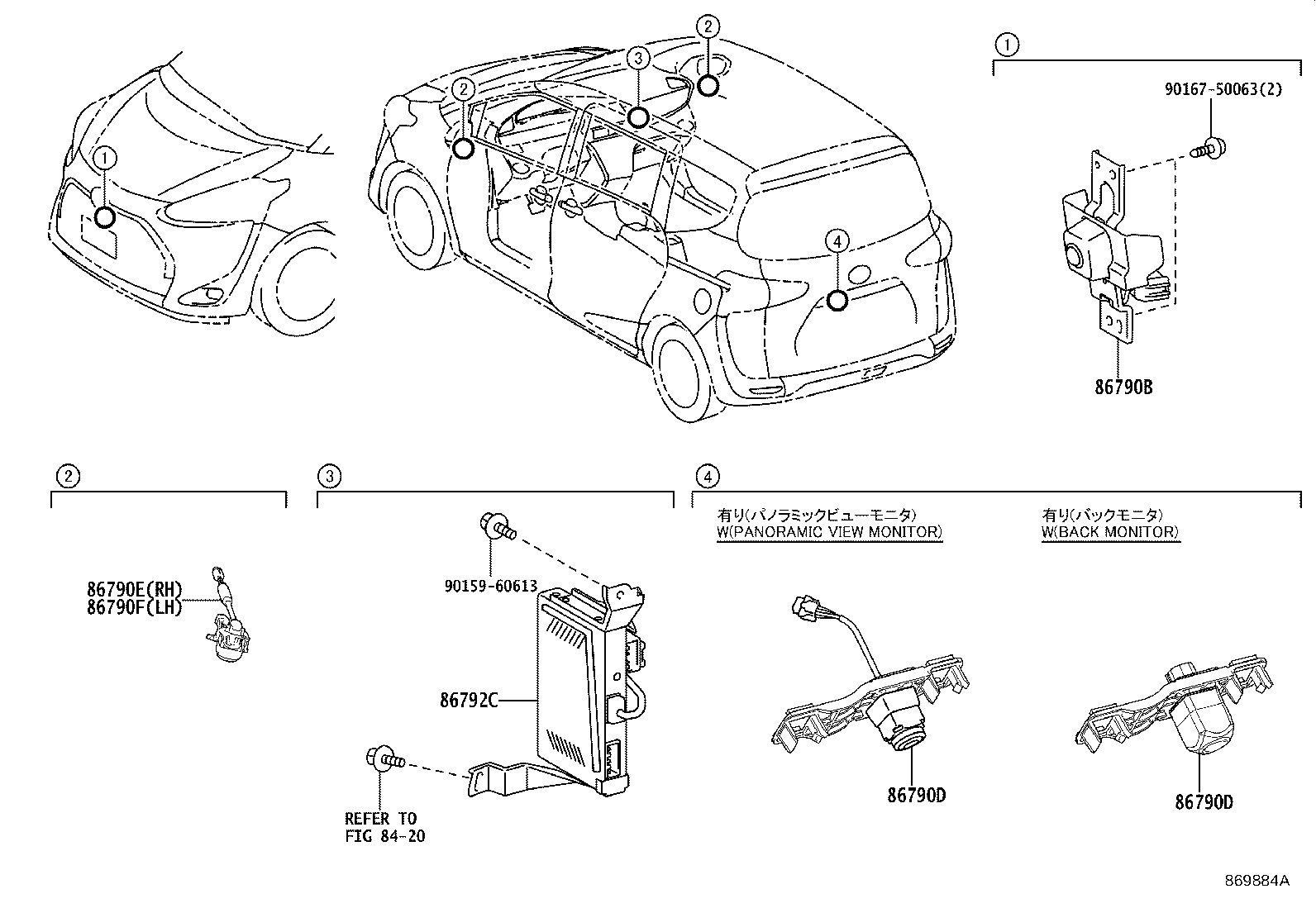 1
2
3
2
4
1
90167-50063(2)
86790B

2
86790E(RH)
86790F(LH)

3
90159-60613
86792C
REFER TO
FIG 84-20

4
有り(パノラミックビューモニタ)
W(PANORAMIC VIEW MONITOR)
86790D

有り(バックモニタ)
W(BACK MONITOR)
86790D

869884A