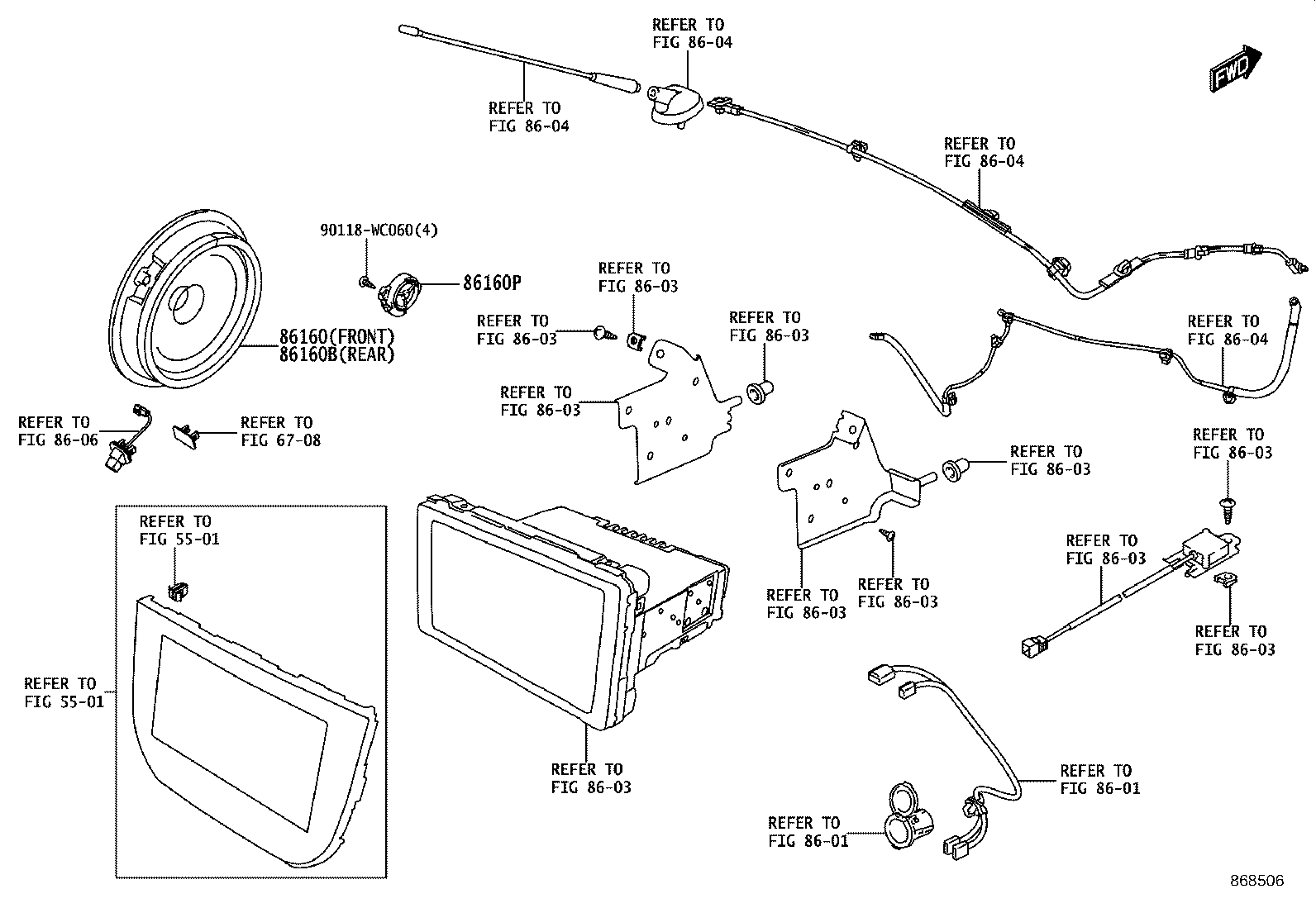 REFER TO
FIG 86-04

FWD

REFER TO
FIG 86-04

REFER TO
FIG 86-04

90118-WC060(4)

86160P

REFER TO
FIG 86-03

REFER TO
FIG 86-03

REFER TO
FIG 86-03

REFER TO
FIG 86-04

86160(FRONT)
86160B(REAR)

REFER TO
FIG 86-03

REFER TO
FIG 86-06

REFER TO
FIG 67-08

REFER TO
FIG 86-03

REFER TO
FIG 86-03

REFER TO
FIG 55-01

REFER TO
FIG 86-03

REFER TO
FIG 86-03

REFER TO
FIG 86-03

REFER TO
FIG 86-03

REFER TO
FIG 55-01

REFER TO
FIG 86-03

REFER TO
FIG 86-01

REFER TO
FIG 86-01

868506