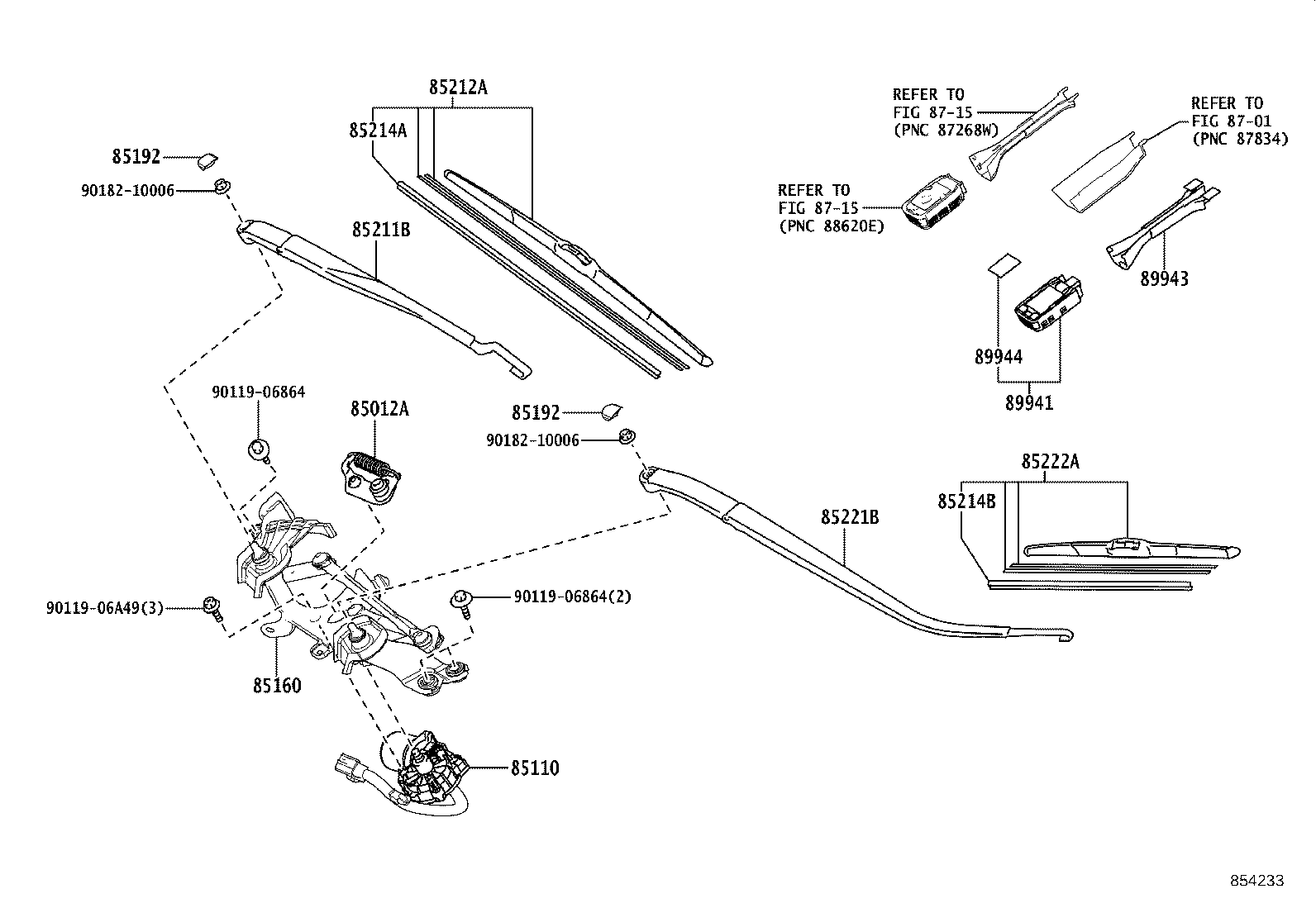 85212A
85214A
85192
90182-10006
85211B
REFER TO
FIG 87-15
(PNC 87268W)
REFER TO
FIG 87-01
(PNC 87834)
REFER TO
FIG 87-15
(PNC 88620E)
89943
89944
89941
90119-06864
85012A
85192
90182-10006
85222A
85214B
85221B
90119-06A49(3)
90119-06864(2)
85160
85110
854233