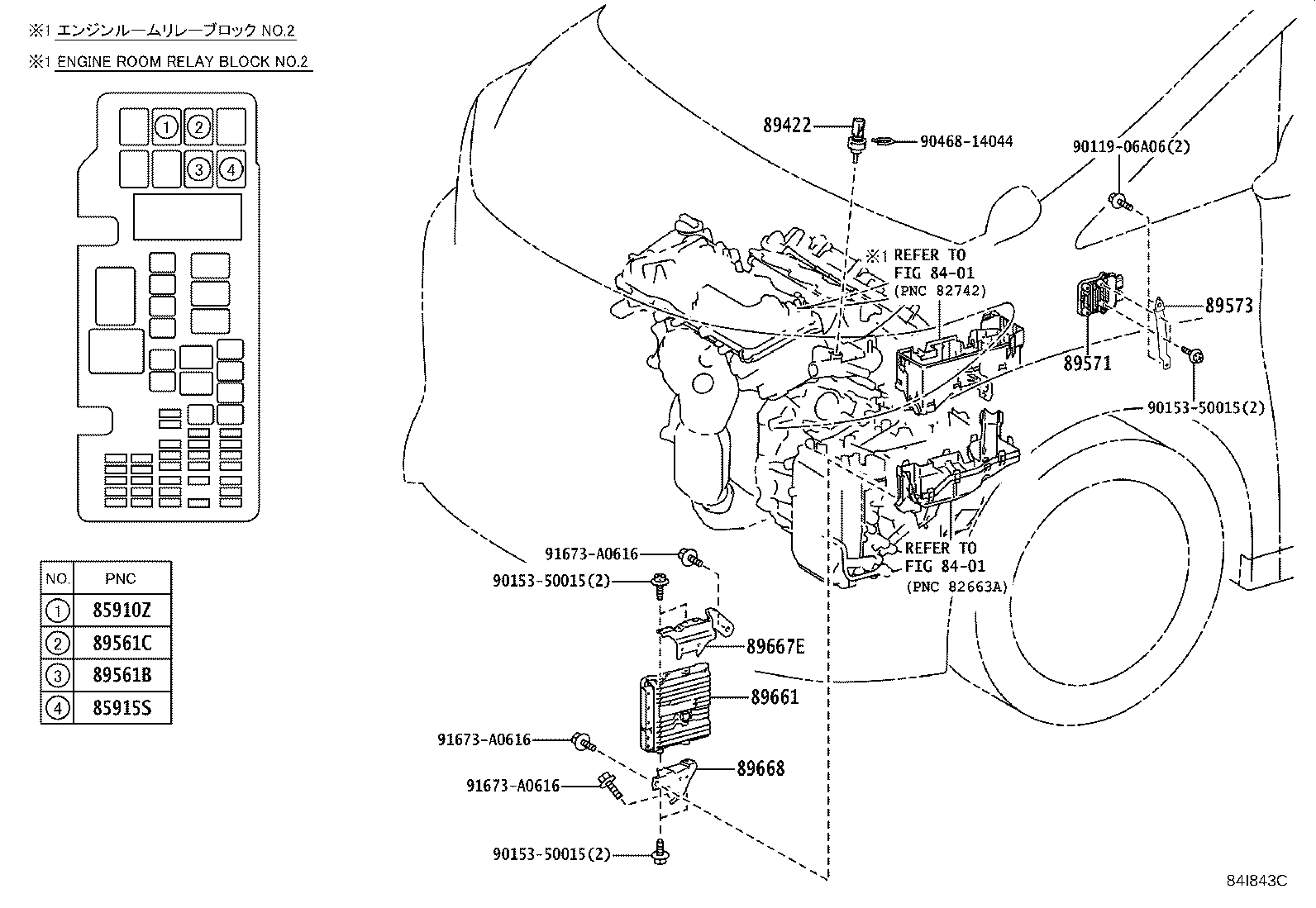 ※1 エンジンルームリレーブロック NO.2

※1 ENGINE ROOM RELAY BLOCK NO.2

①
②
③
④

| NO. | PNC |
|---|---|
| ① | 85910Z |
| ② | 89561C |
| ③ | 89561B |
| ④ | 85915S |

89422
90468-14044
90119-06A06(2)
※1 REFER TO FIG 84-01 (PNC 82742)
89573
89571
90153-50015(2)
REFER TO FIG 84-01 (PNC 82663A)
91673-A0616
90153-50015(2)
89667E
89661
91673-A0616
89668
91673-A0616
90153-50015(2)

84I843C